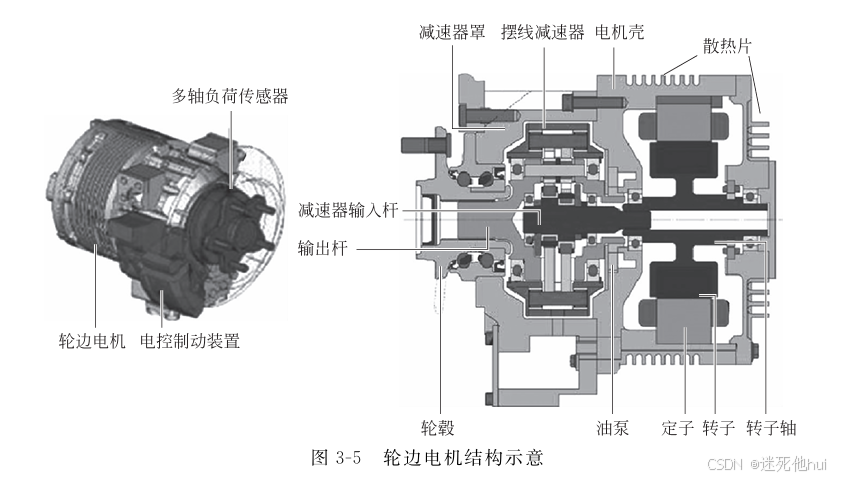 多轴负荷传感器

轮边电机 电控制动装置

减速器罩 摆线减速器 电机壳

散热片

减速器输入杆

输出杆

轮毂

油泵 定子 转子 转子轴

图 3-5 轮边电机结构示意

CSDN @迷死他hui