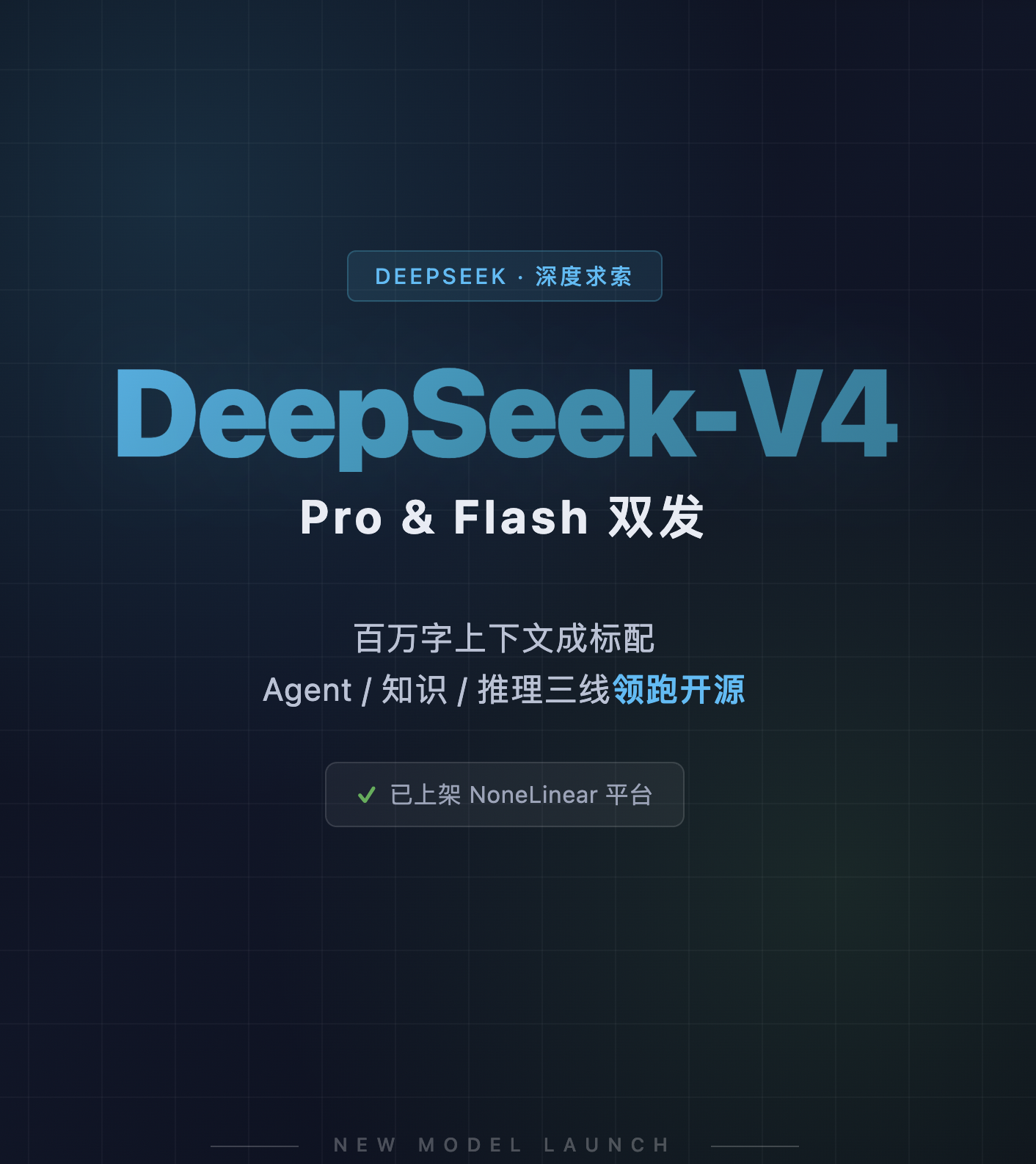 DEEPSEEK · 深度求索

DeepSeek-V4

Pro & Flash 双发

百万字上下文成标配
Agent / 知识 / 推理三线领跑开源

✓ 已上架 NoneLinear 平台

NEW MODEL LAUNCH