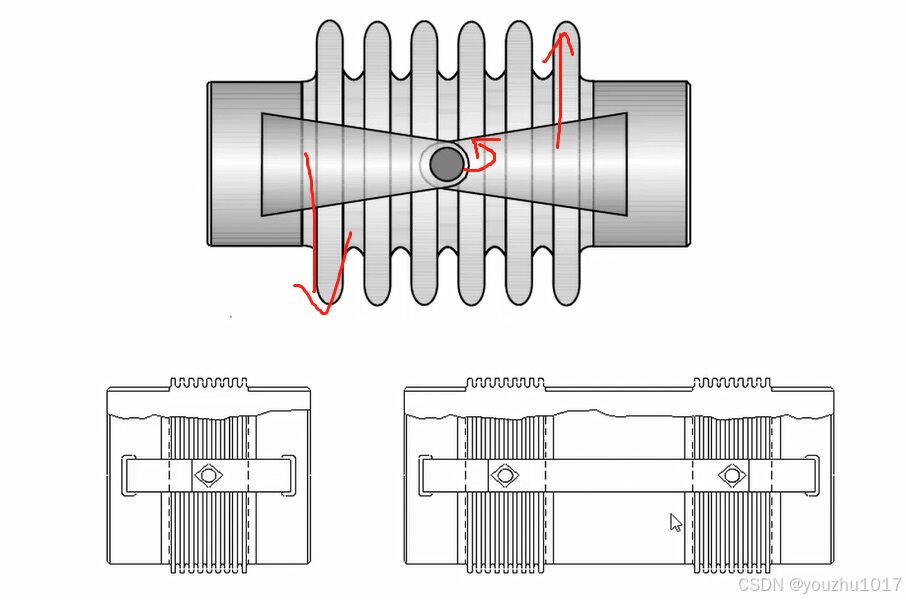 CSDN @youzhu1017