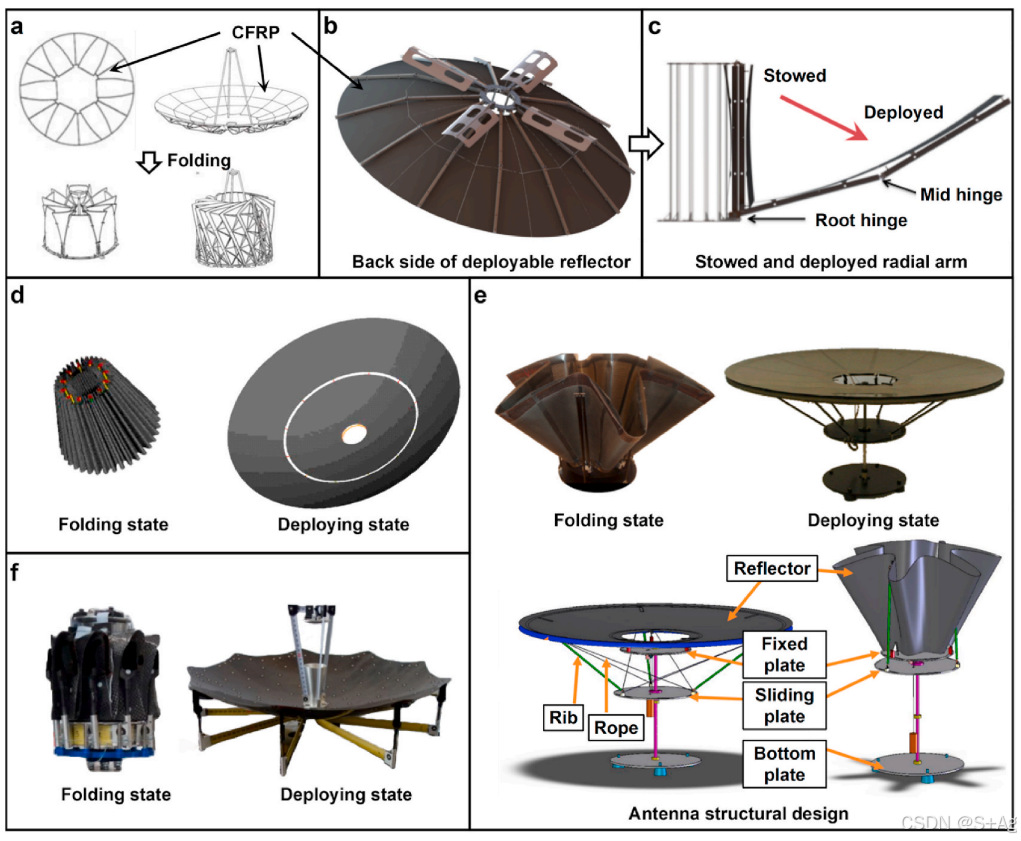 a

CFRP

Folding

b

Back side of deployable reflector

c

Stowed

Deployed

Mid hinge

Root hinge

Stowed and deployed radial arm

d

Folding state

Deploying state

e

Folding state

Deploying state

Reflector

Fixed plate

Sliding plate

Rib

Rope

Bottom plate

Antenna structural design

f

Folding state

Deploying state

CSDN @S+Ag