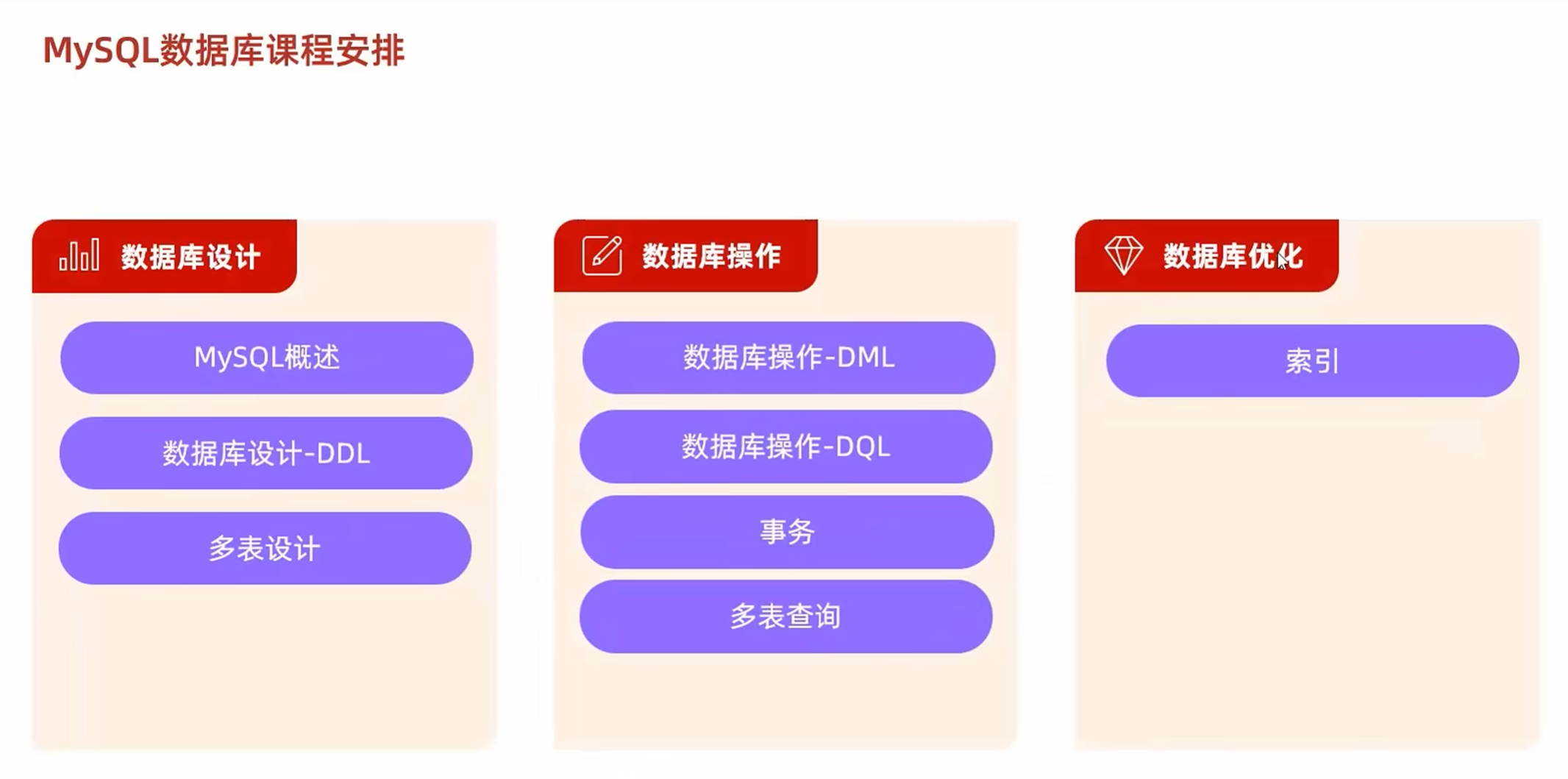 MySQL数据库课程安排

数据库设计

MySQL概述

数据库设计-DDL

多表设计

数据库操作

数据库操作-DML

数据库操作-DQL

事务

多表查询

数据库优化

索引