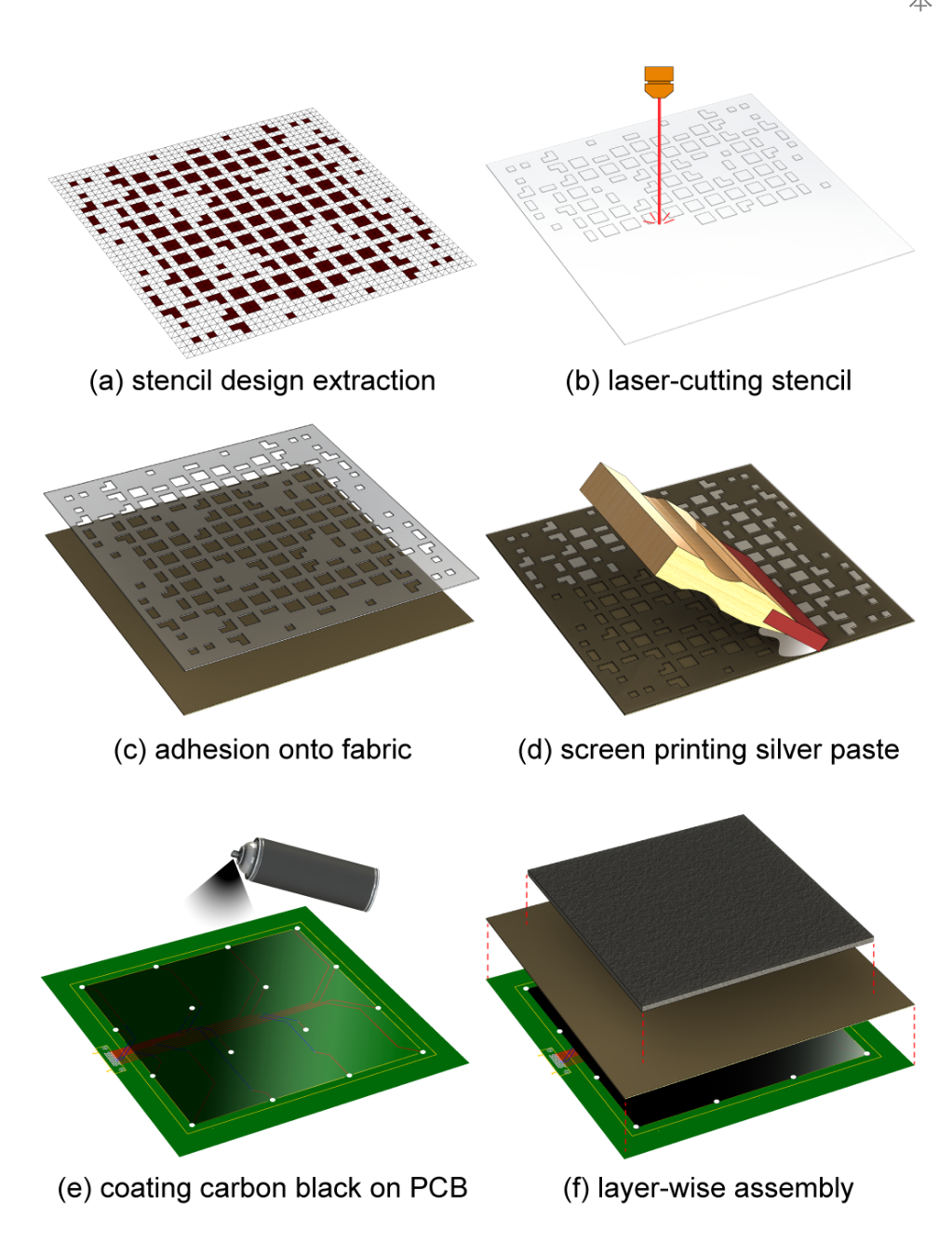 (a) stencil design extraction

(b) laser-cutting stencil

(c) adhesion onto fabric

(d) screen printing silver paste

(e) coating carbon black on PCB

(f) layer-wise assembly