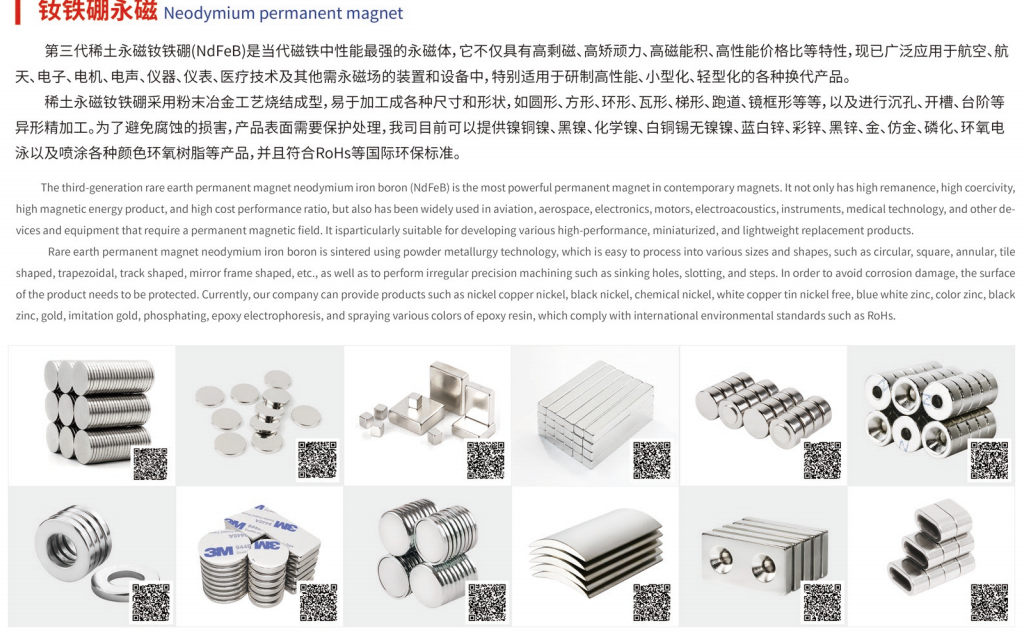 钕铁硼永磁 Neodymium permanent magnet

第三代稀土永磁钕铁硼(NdFeB)是当代磁铁中性能最强的永磁体，它不仅具有高剩磁、高矫顽力、高磁能积、高性能价格比等特性，现已广泛应用于航空、航天、电子、电机、电声、仪器、仪表、医疗技术及其他需永磁场的装置和设备中，特别适用于研制高性能、小型化、轻型化的各种换代产品。

稀土永磁钕铁硼采用粉末冶金工艺烧结成型，易于加工成各种尺寸和形状，如圆形、方形、环形、瓦形、梯形、跑道、镜框形等等，以及进行沉孔、开槽、台阶等异形精加工。为了避免腐蚀的损害，产品表面需要保护处理，我司目前可以提供镍铜镍、黑镍、化学镍、白铜锡无镍镍、蓝白锌、彩锌、黑锌、金、仿金、磷化、环氧电泳以及喷涂各种颜色环氧树脂等产品，并且符合RoHs等国际环保标准。

The third-generation rare earth permanent magnet neodymium iron boron (NdFeB) is the most powerful permanent magnet in contemporary magnets. It not only has high remanence, high coercivity, high magnetic energy product, and high cost performance ratio, but also has been widely used in aviation, aerospace, electronics, motors, electroacoustics, instruments, medical technology, and other devices and equipment that require a permanent magnetic field. It isparticularly suitable for developing various high-performance, miniaturized, and lightweight replacement products.

Rare earth permanent magnet neodymium iron boron is sintered using powder metallurgy technology, which is easy to process into various sizes and shapes, such as circular, square, annular, tile shaped, trapezoidal, track shaped, mirror frame shaped, etc., as well as to perform irregular precision machining such as sinking holes, slotting, and steps. In order to avoid corrosion damage, the surface of the product needs to be protected. Currently, our company can provide products such as nickel copper nickel, black nickel, chemical nickel, white copper tin nickel free, blue white zinc, color zinc, black zinc, gold, imitation gold, phosphating, epoxy electrophoresis, and spraying various colors of epoxy resin, which comply with international environmental standards such as RoHs.

3M 3M 3M