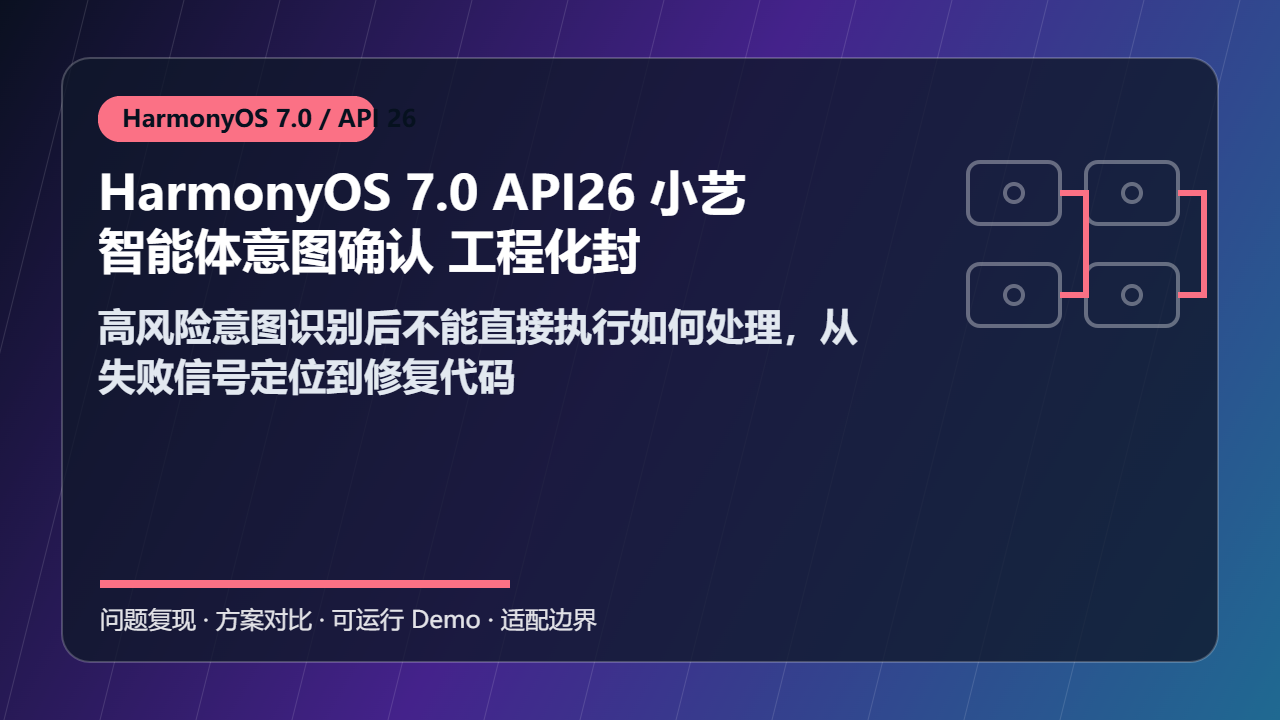 HarmonyOS 7.0 / API 26

HarmonyOS 7.0 API26 小艺智能体意图确认 工程化封

高风险意图识别后不能直接执行如何处理，从失败信号定位到修复代码

问题复现 · 方案对比 · 可运行 Demo · 适配边界