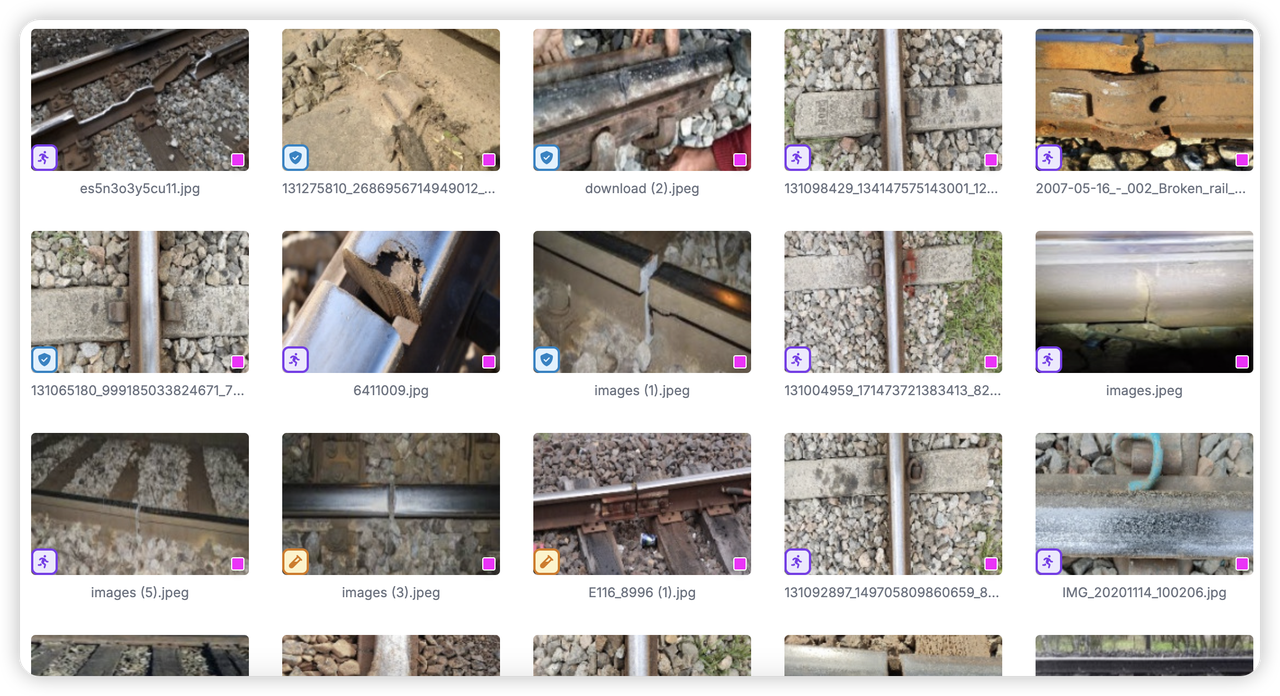 es5n3o3y5cu11.jpg

131275810_2686956714949012_...

download (2).jpeg

131098429_134147575143001_12...

2007-05-16_-_002_Broken_rail_...

131065180_999185033824671_7...

6411009.jpg

images (1).jpeg

131004959_171473721383413_82...

images.jpeg

images (5).jpeg

images (3).jpeg

E116_8996 (1).jpg

131092897_149705809860659_8...

IMG_20201114_100206.jpg