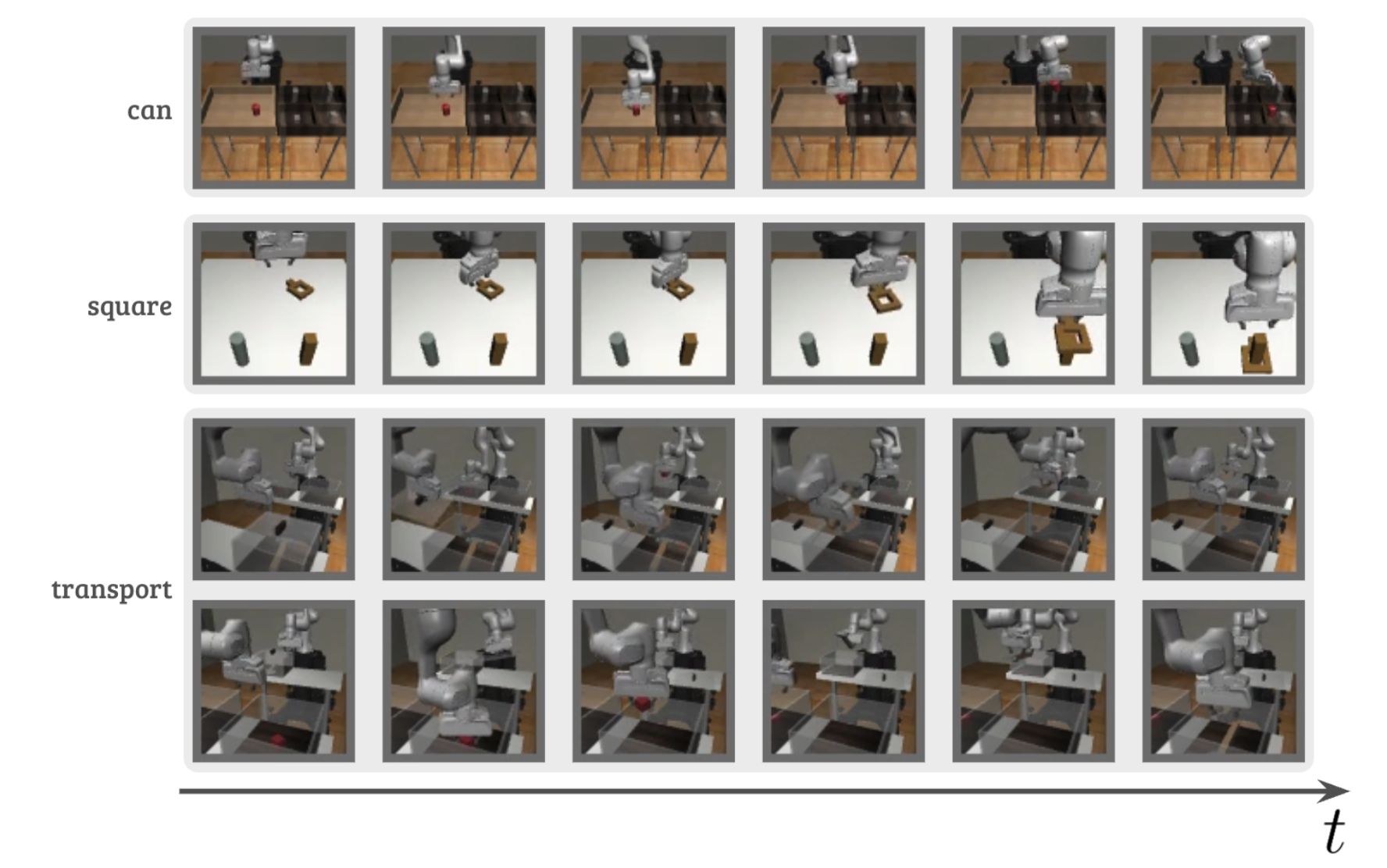 can

square

transport

$t$