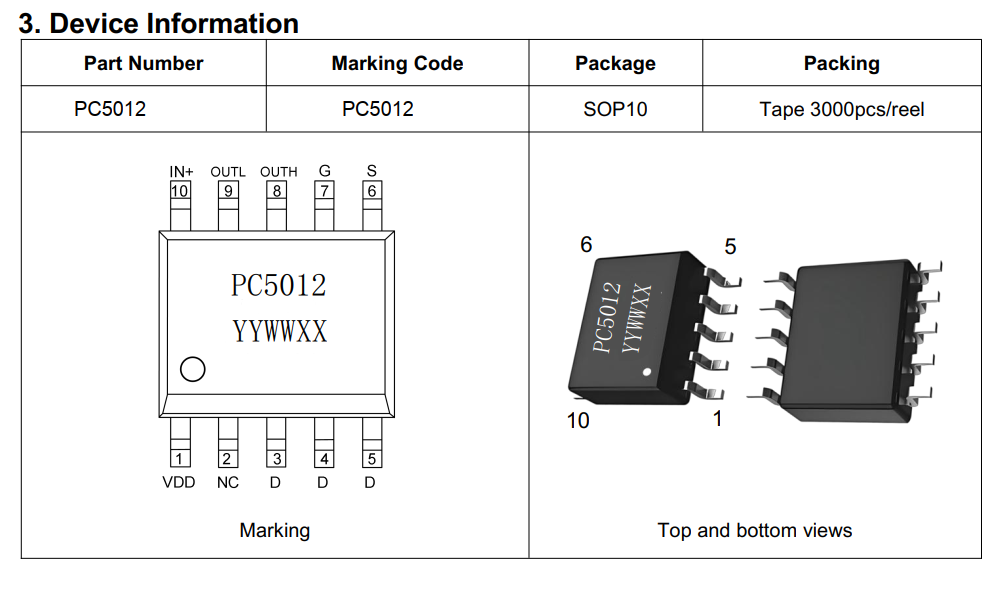 3. Device Information

| Part Number | Marking Code | Package | Packing |
|---|---|---|---|
| PC5012 | PC5012 | SOP10 | Tape 3000pcs/reel |

IN+ OUTL OUTH G S
10 9 8 7 6

PC5012
YYWWXX

1 2 3 4 5
VDD NC D D D

Marking

6 5
PC5012
YYWWXX
10 1

Top and bottom views