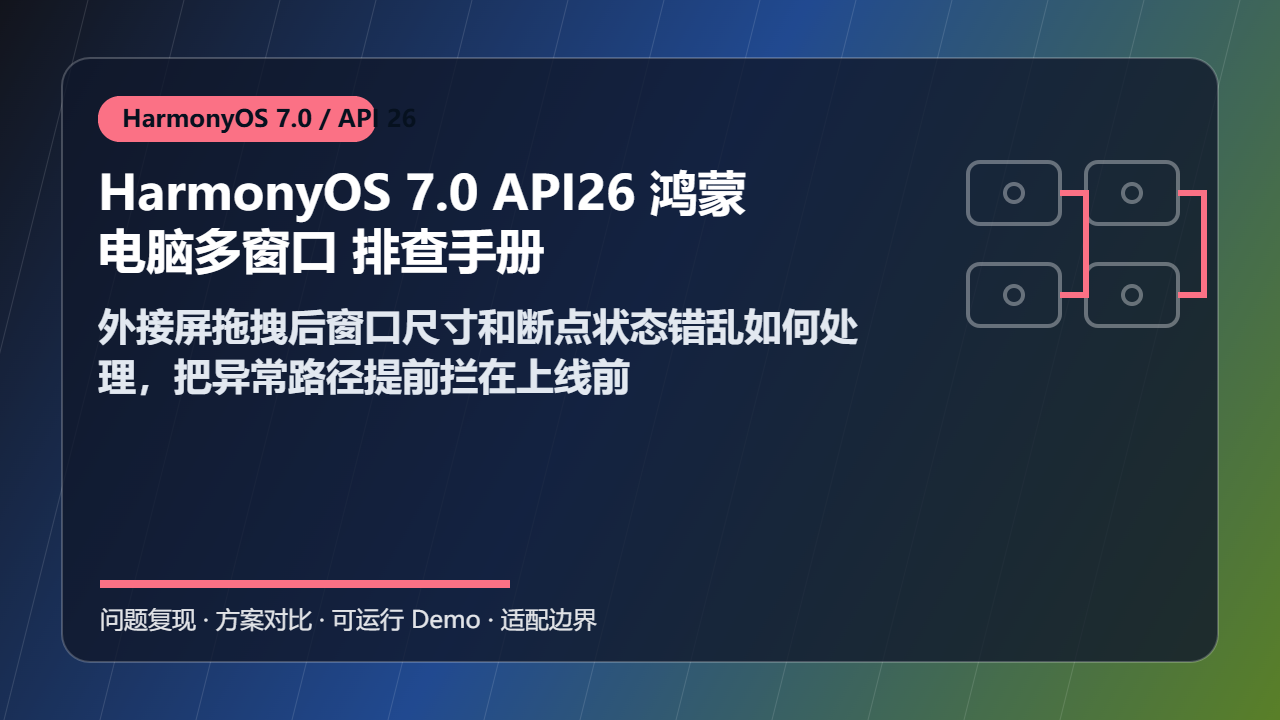 HarmonyOS 7.0 / API 26

HarmonyOS 7.0 API26 鸿蒙电脑多窗口 排查手册

外接屏拖拽后窗口尺寸和断点状态错乱如何处理，把异常路径提前拦在上线前

问题复现 · 方案对比 · 可运行 Demo · 适配边界