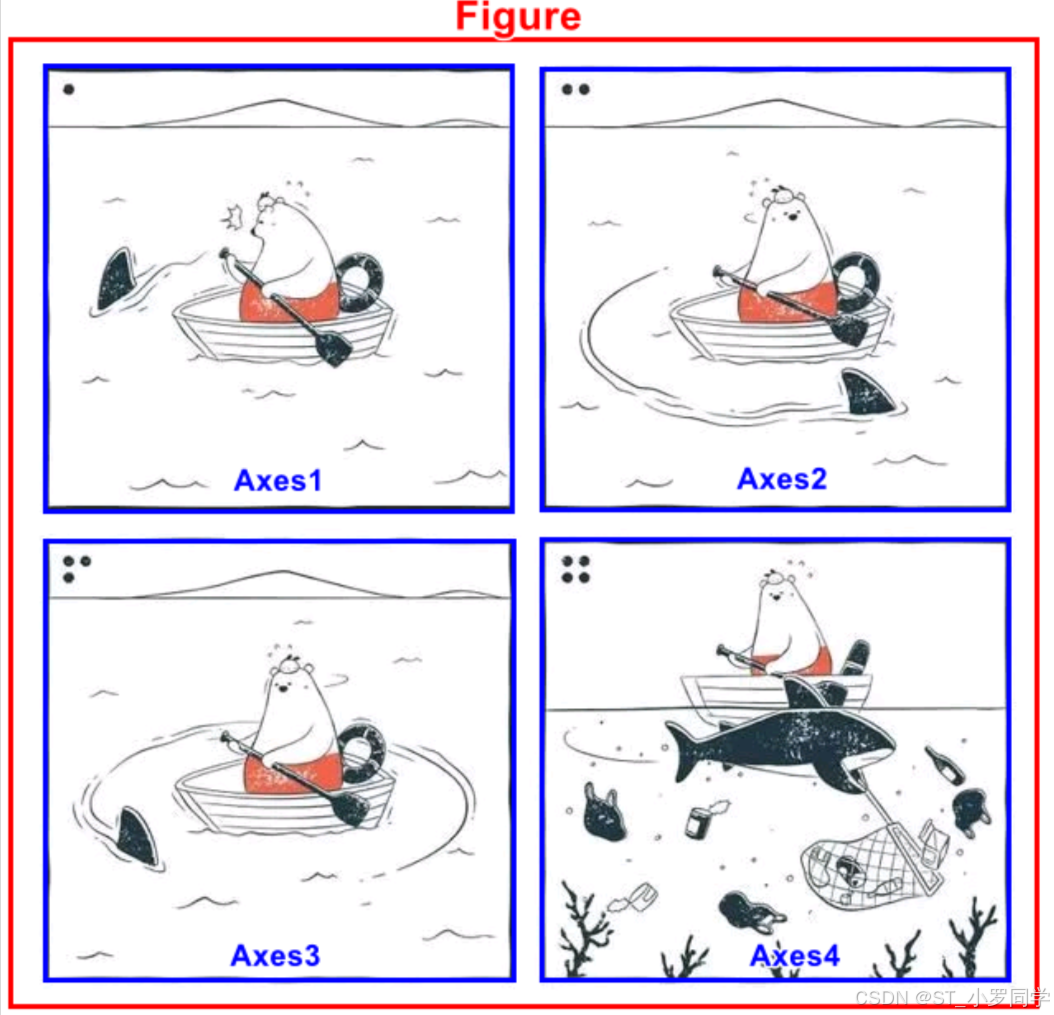 Figure

Axes1

Axes2

Axes3

Axes4

CSDN @ST_小罗同学