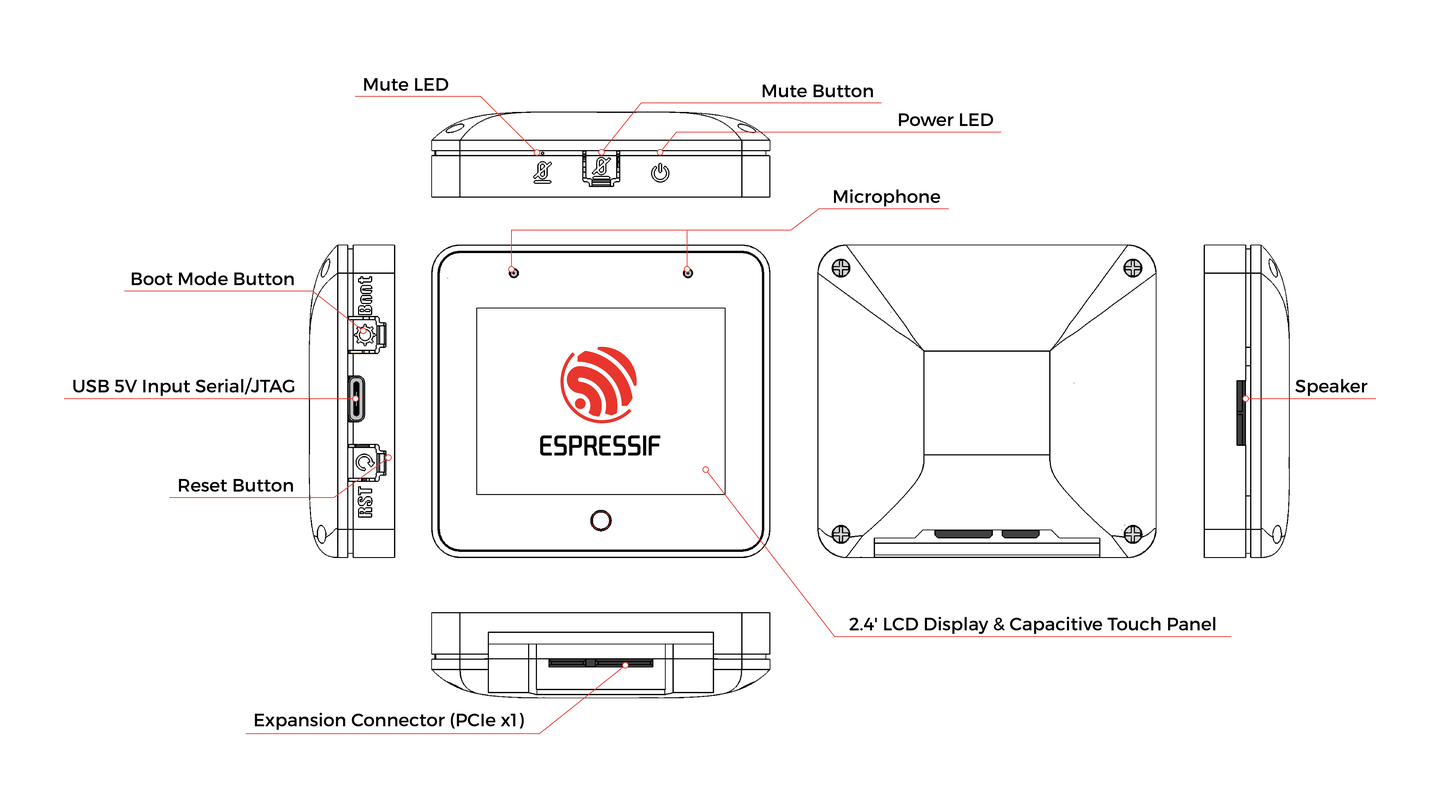 Mute LED
Mute Button
Power LED
Microphone
Boot Mode Button
Boot
USB 5V Input Serial/JTAG
Reset Button
RST
ESPRESSIF
Speaker
2.4' LCD Display & Capacitive Touch Panel
Expansion Connector (PCIe x1)