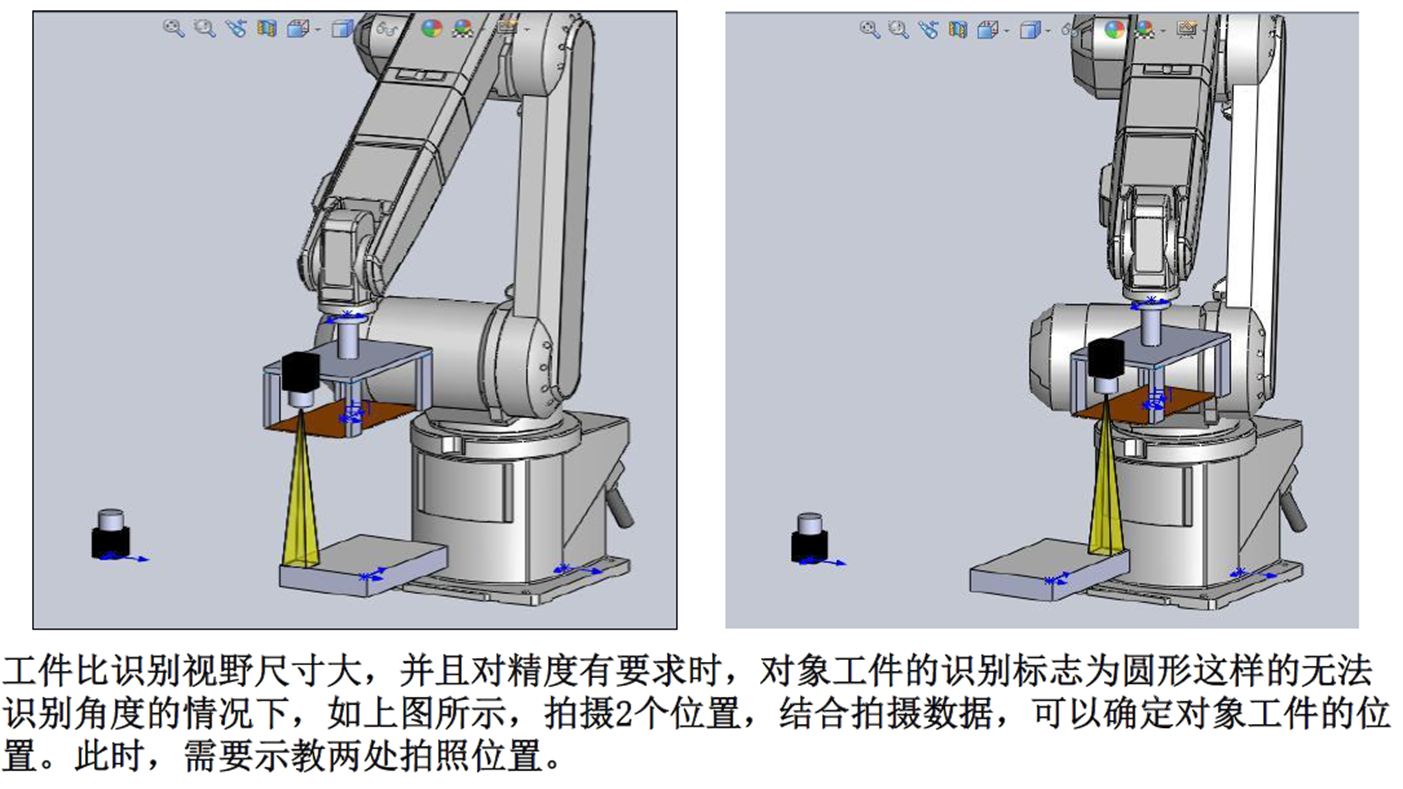 工件比识别视野尺寸大，并且对精度有要求时，对象工件的识别标志为圆形这样的无法识别角度的情况下，如上图所示，拍摄2个位置，结合拍摄数据，可以确定对象工件的位置。此时，需要示教两处拍照位置。