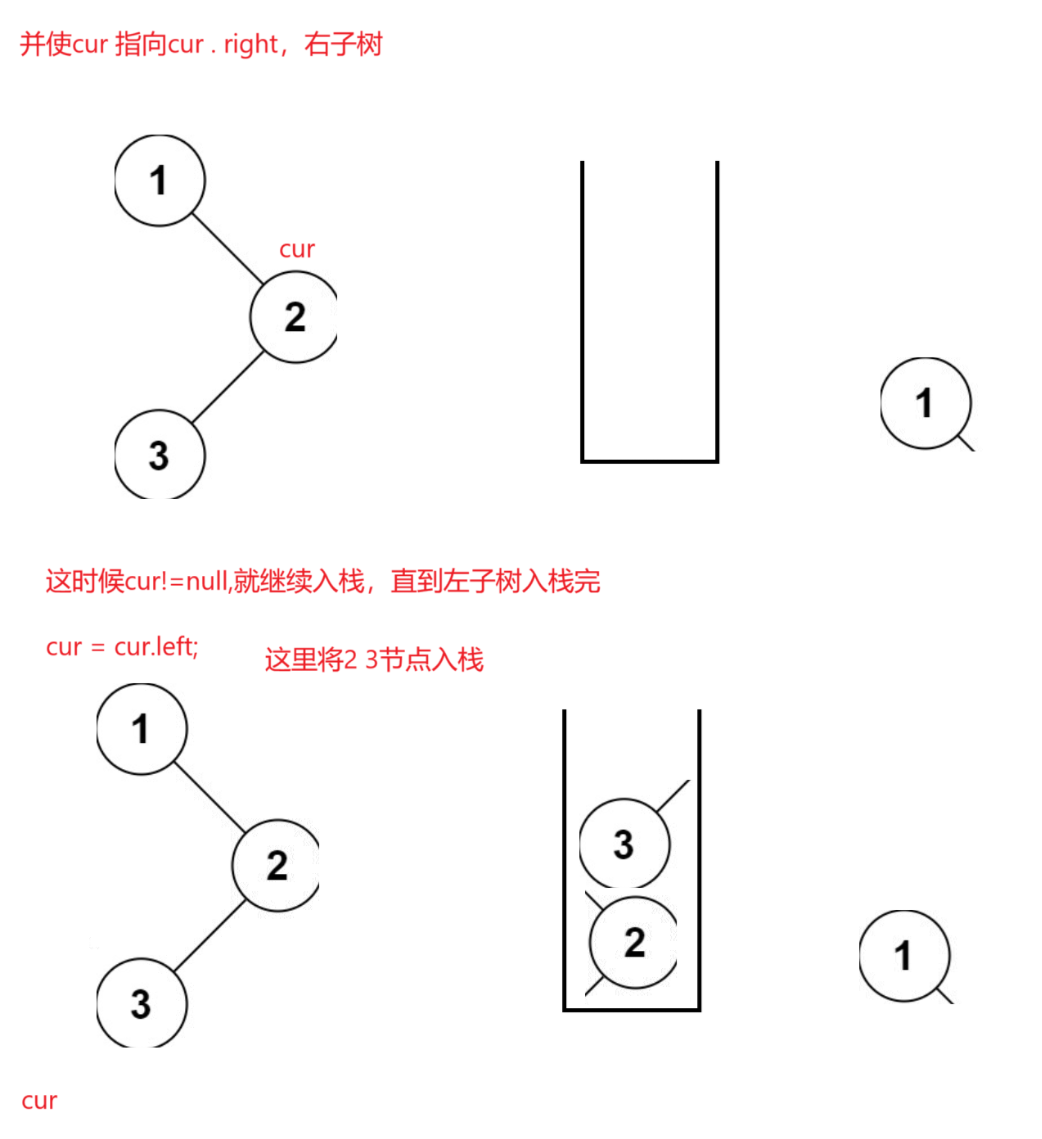 并使cur 指向cur . right，右子树

1

cur

2

3

1

这时候cur!=null,就继续入栈，直到左子树入栈完

cur = cur.left;

这里将2 3节点入栈

1

2

3

3

2

1

cur