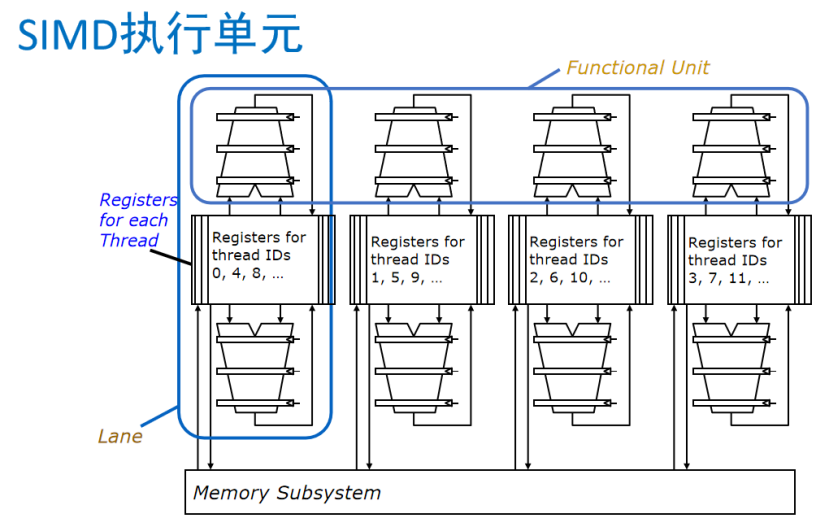 SIMD执行单元

Functional Unit

Registers for each Thread

Registers for thread IDs 0, 4, 8, …

Registers for thread IDs 1, 5, 9, …

Registers for thread IDs 2, 6, 10, …

Registers for thread IDs 3, 7, 11, …

Lane

Memory Subsystem