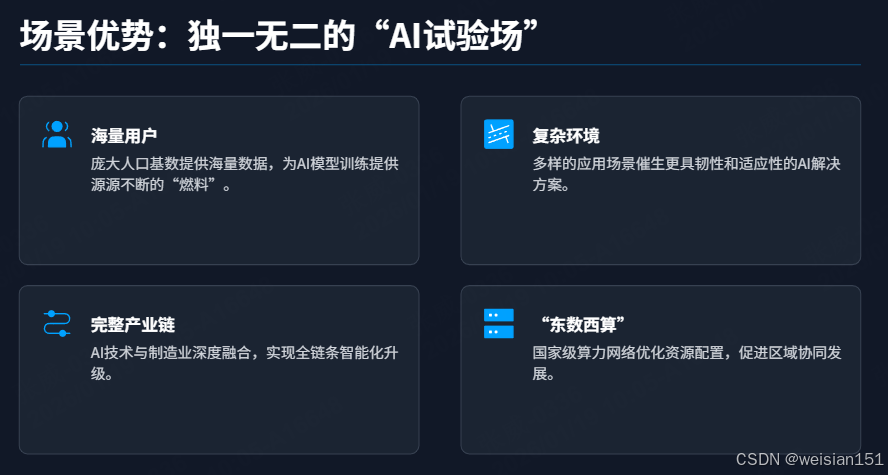 场景优势：独一无二的“AI试验场”

海量用户

庞大人口基数提供海量数据，为AI模型训练提供源源不断的“燃料”。

复杂环境

多样的应用场景催生更具韧性和适应性的AI解决方案。

完整产业链

AI技术与制造业深度融合，实现全链条智能化升级。

“东数西算”

国家级算力网络优化资源配置，促进区域协同发展。

CSDN @weisian151