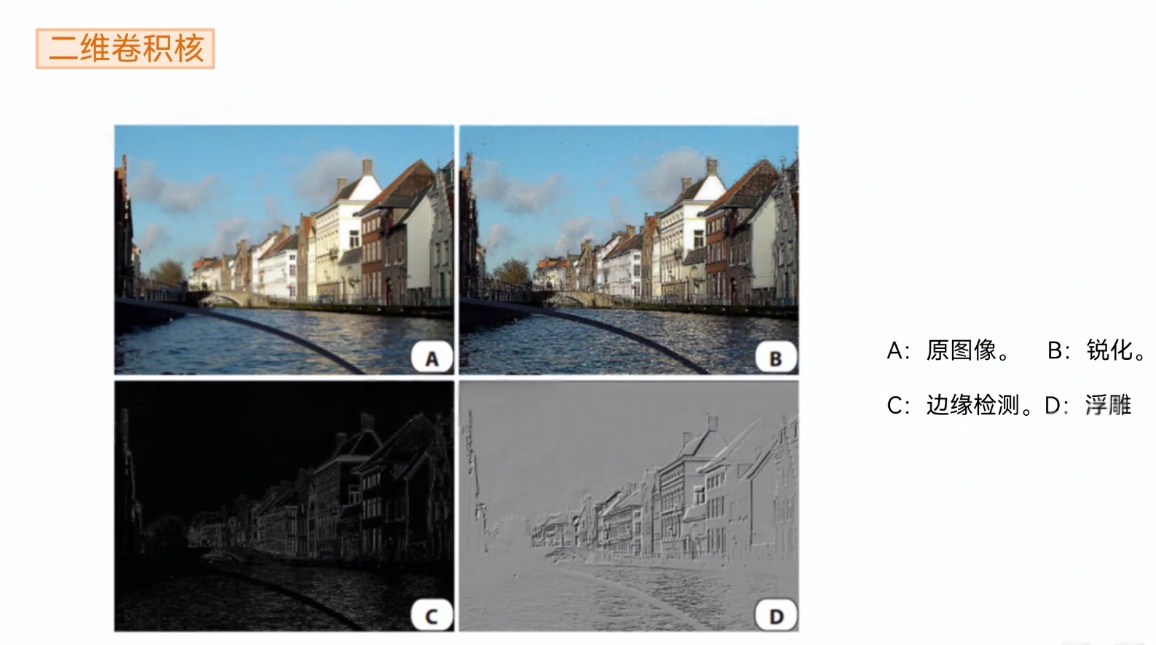 二维卷积核

A

B

C

D

A：原图像。 B：锐化。

C：边缘检测。D：浮雕