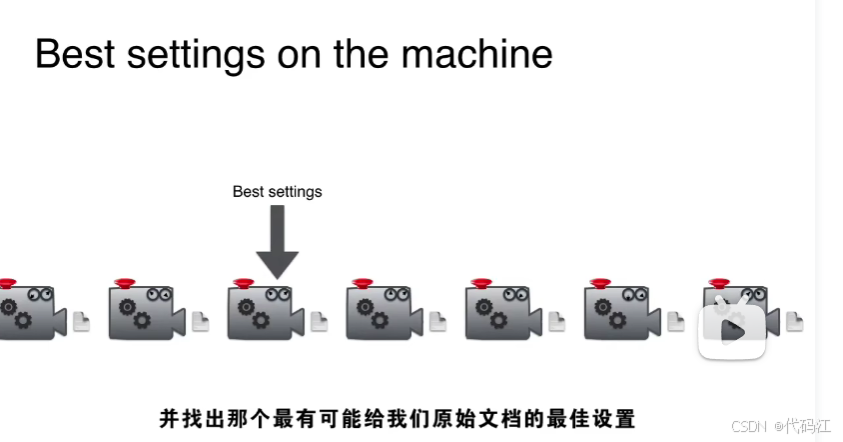 Best settings on the machine

Best settings

并找出那个最有可能给我们原始文档的最佳设置

CSDN @代码江