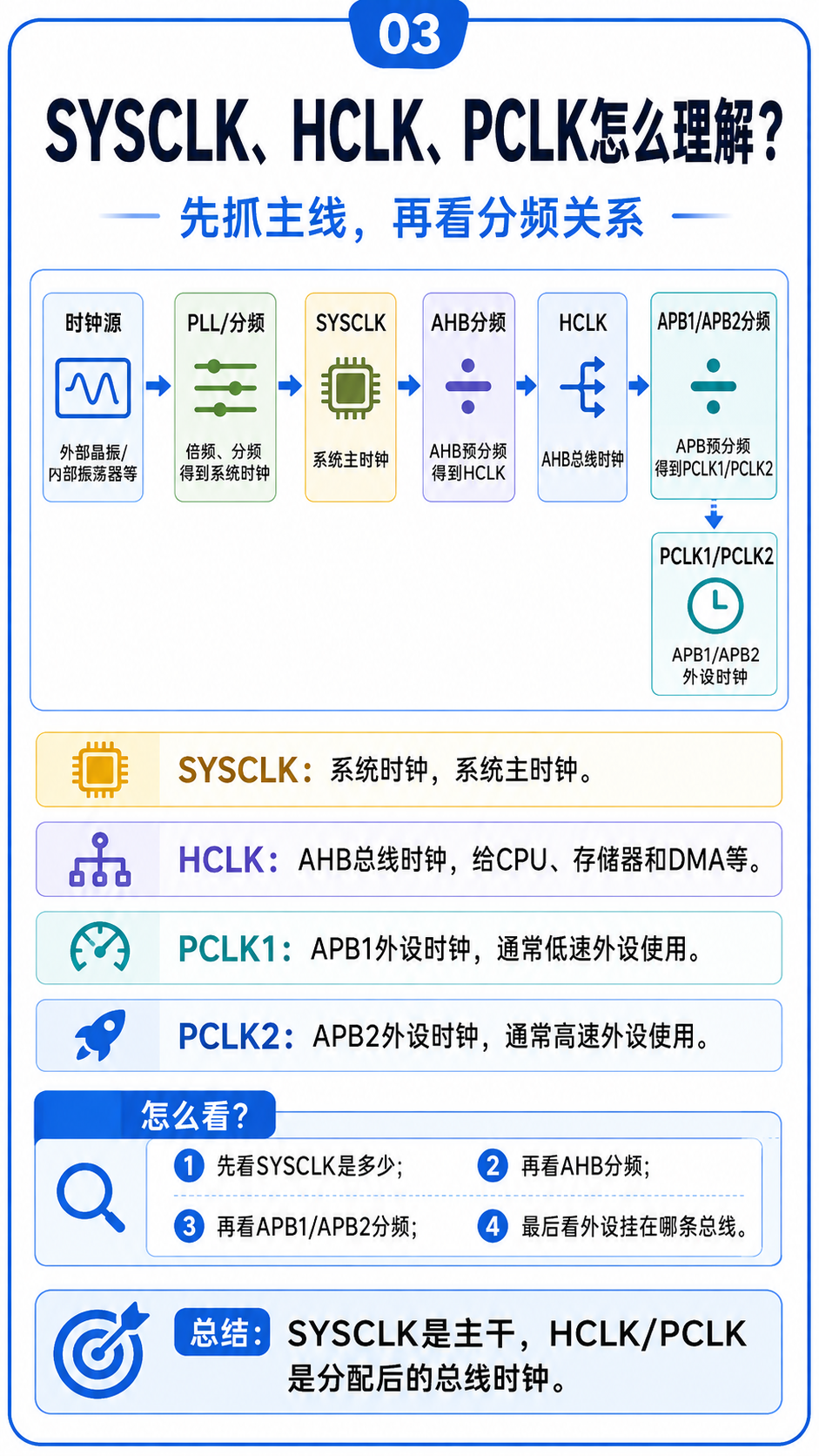 03

SYSCLK、HCLK、PCLK怎么理解？

先抓主线，再看分频关系

时钟源
外部晶振/内部振荡器等

PLL/分频
倍频、分频得到系统时钟

SYSCLK
系统主时钟

AHB分频
AHB预分频得到HCLK

HCLK
AHB总线时钟

APB1/APB2分频
APB预分频得到PCLK1/PCLK2

PCLK1/PCLK2
APB1/APB2外设时钟

SYSCLK：系统时钟，系统主时钟。

HCLK：AHB总线时钟，给CPU、存储器和DMA等。

PCLK1：APB1外设时钟，通常低速外设使用。

PCLK2：APB2外设时钟，通常高速外设使用。

怎么看？

1 先看SYSCLK是多少；
2 再看AHB分频；
3 再看APB1/APB2分频；
4 最后看外设挂在哪条总线。

总结：SYSCLK是主干，HCLK/PCLK是分配后的总线时钟。