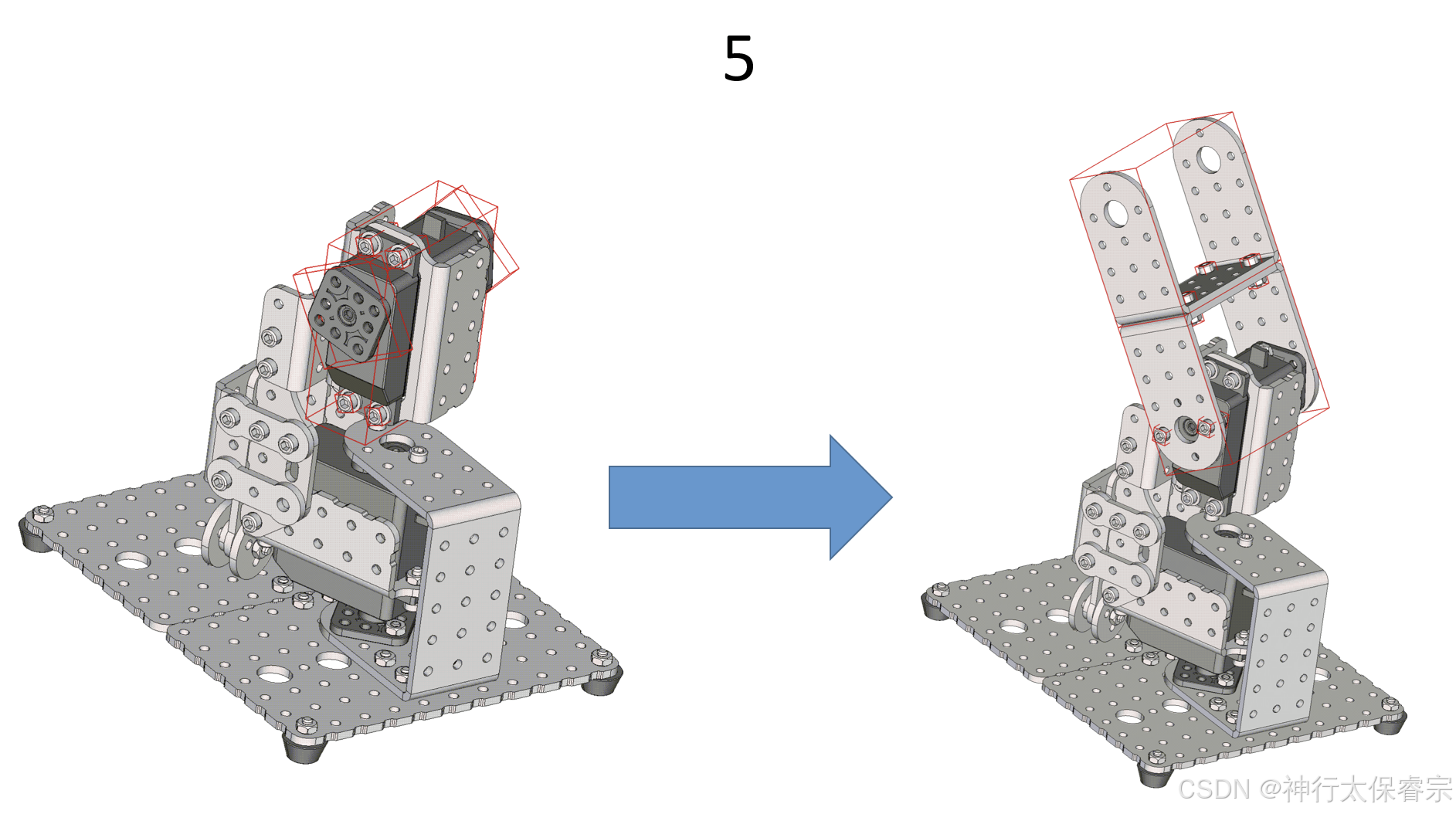 5

CSDN @神行太保睿宗