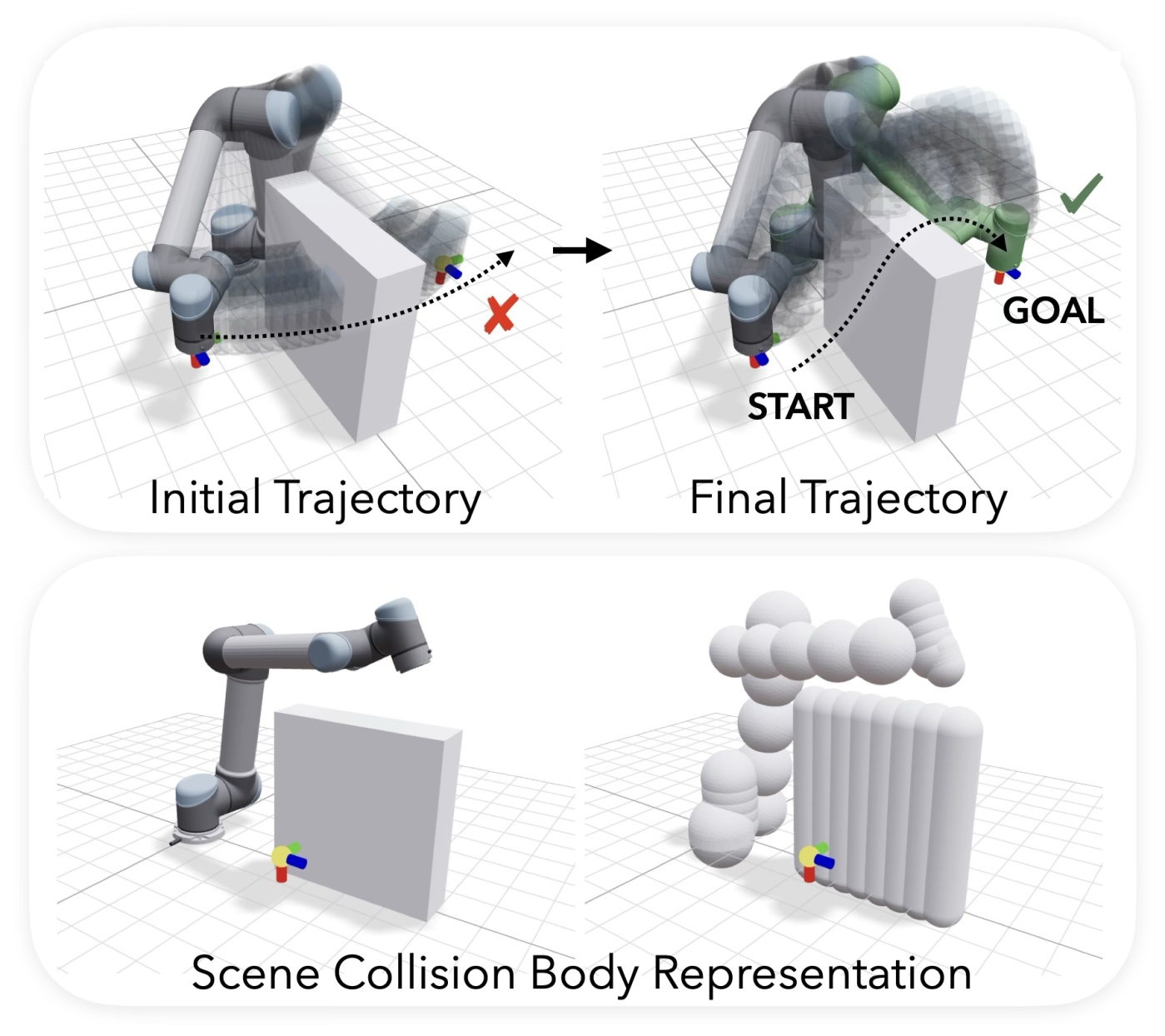 GOAL

START

Initial Trajectory

Final Trajectory

Scene Collision Body Representation