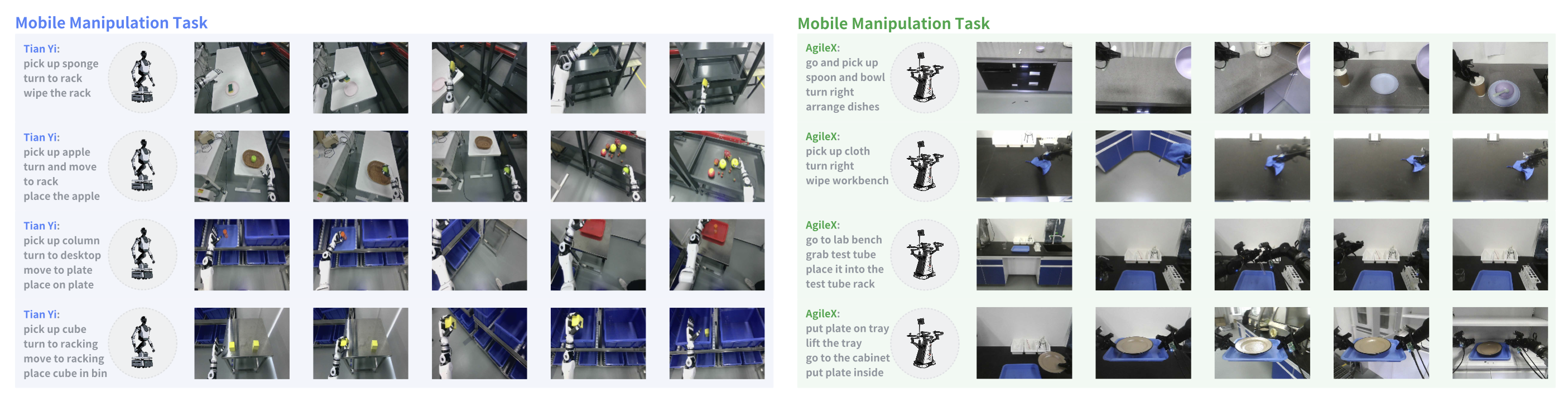 Mobile Manipulation Task

Tian Yi:
pick up sponge
turn to rack
wipe the rack

Tian Yi:
pick up apple
turn and move to rack
place the apple

Tian Yi:
pick up column
turn to desktop
move to plate
place on plate

Tian Yi:
pick up cube
turn to racking
move to racking
place cube in bin

Mobile Manipulation Task

AgileX:
go and pick up spoon and bowl
turn right
arrange dishes

AgileX:
pick up cloth
turn right
wipe workbench

AgileX:
go to lab bench
grab test tube
place it into the test tube rack

AgileX:
put plate on tray
lift the tray
go to the cabinet
put plate inside