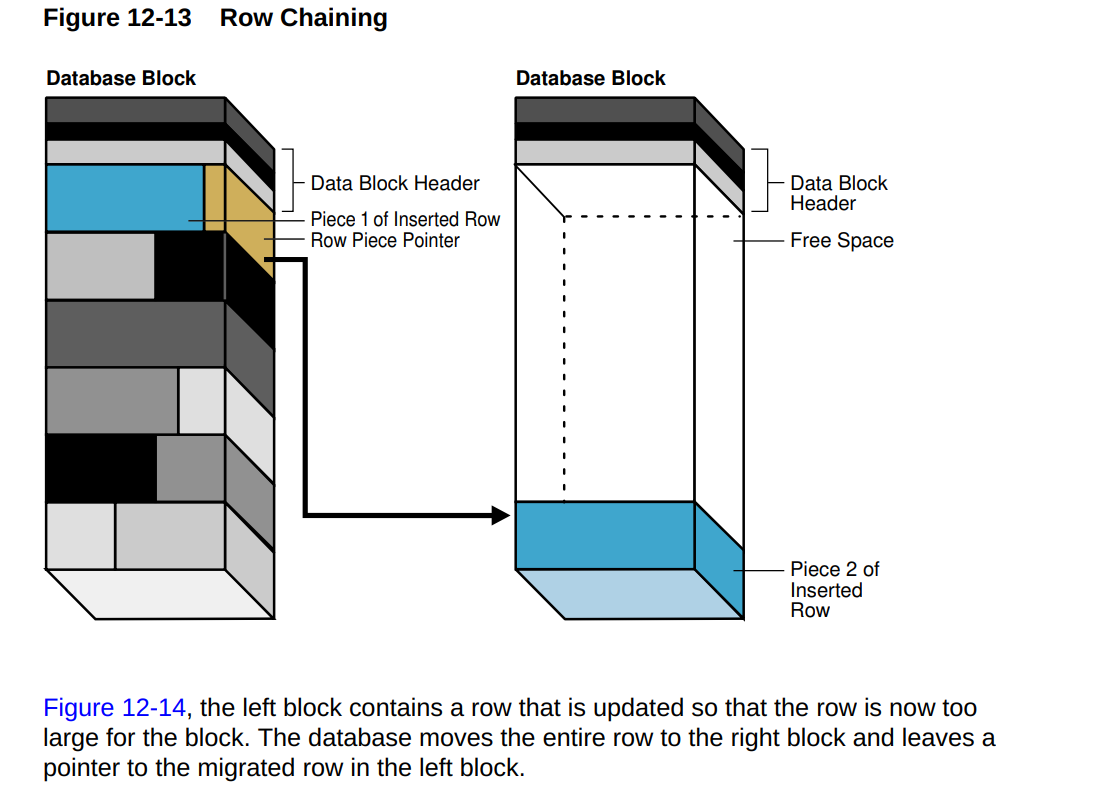 Figure 12-13 Row Chaining

Database Block

Data Block Header

Piece 1 of Inserted Row

Row Piece Pointer

Database Block

Data Block Header

Free Space

Piece 2 of Inserted Row

Figure 12-14, the left block contains a row that is updated so that the row is now too large for the block. The database moves the entire row to the right block and leaves a pointer to the migrated row in the left block.