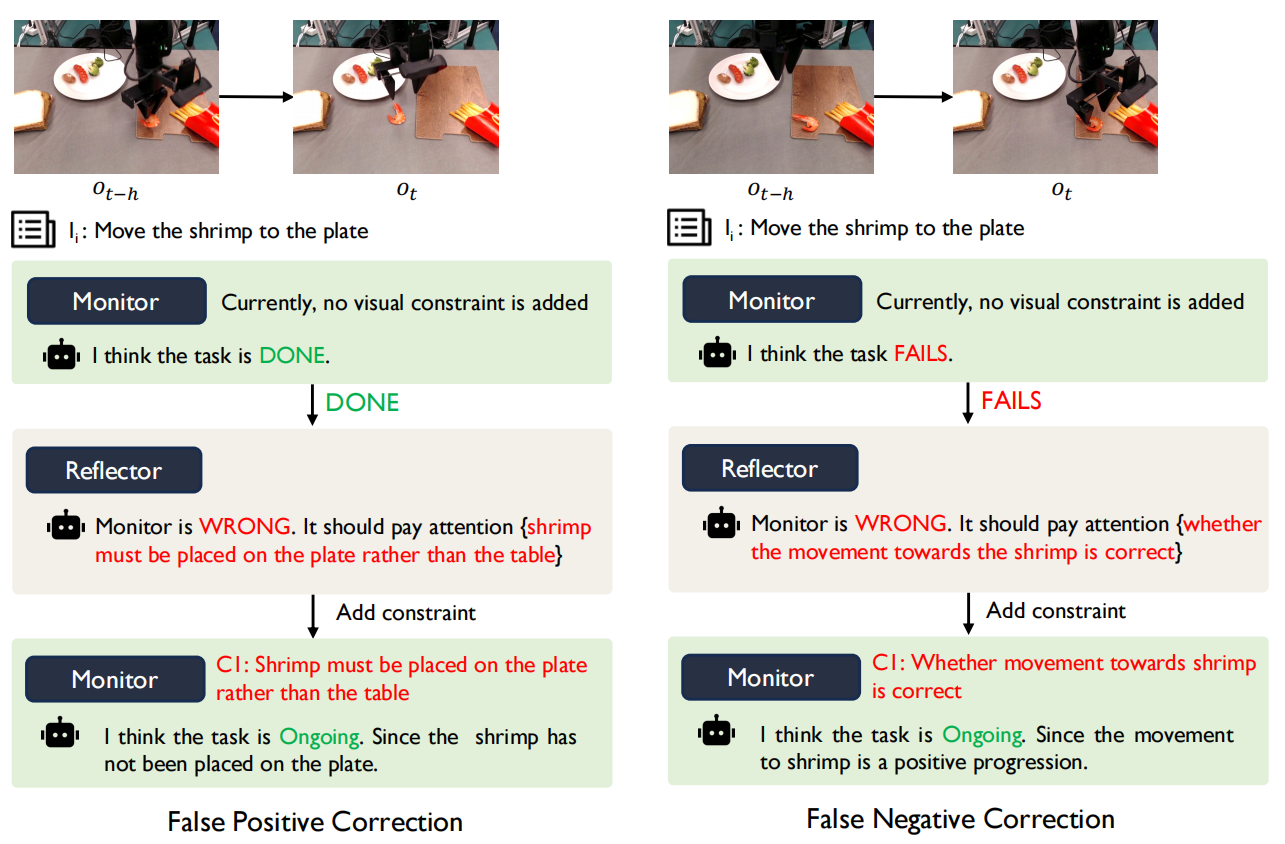 $o_{t-h}$

$o_t$

$I_i$: Move the shrimp to the plate

Monitor

Currently, no visual constraint is added

I think the task is DONE.

DONE

Reflector

Monitor is WRONG. It should pay attention {shrimp must be placed on the plate rather than the table}

Add constraint

Monitor

C1: Shrimp must be placed on the plate rather than the table

I think the task is Ongoing. Since the shrimp has not been placed on the plate.

False Positive Correction

$o_{t-h}$

$o_t$

$I_i$: Move the shrimp to the plate

Monitor

Currently, no visual constraint is added

I think the task FAILS.

FAILS

Reflector

Monitor is WRONG. It should pay attention {whether the movement towards the shrimp is correct}

Add constraint

Monitor

C1: Whether movement towards shrimp is correct

I think the task is Ongoing. Since the movement to shrimp is a positive progression.

False Negative Correction