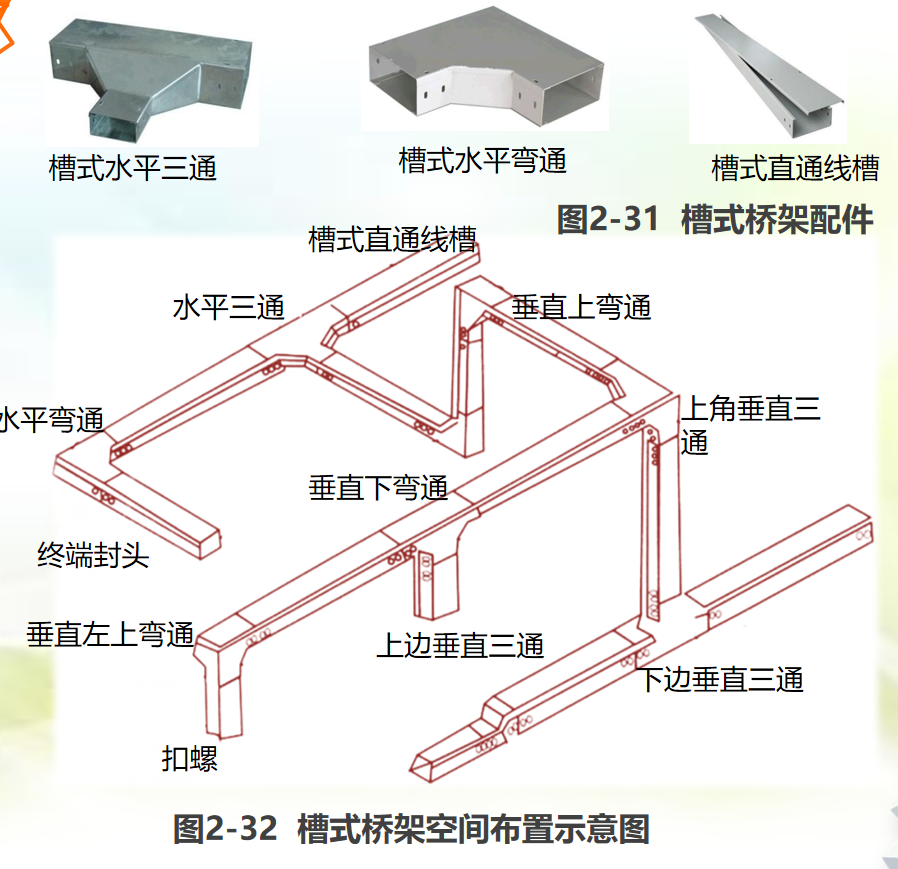 槽式水平三通

槽式水平弯通

槽式直通线槽

图2-31 槽式桥架配件

槽式直通线槽

水平三通

垂直上弯通

水平弯通

上角垂直三通

垂直下弯通

终端封头

垂直左上弯通

上边垂直三通

下边垂直三通

扣螺

图2-32 槽式桥架空间布置示意图