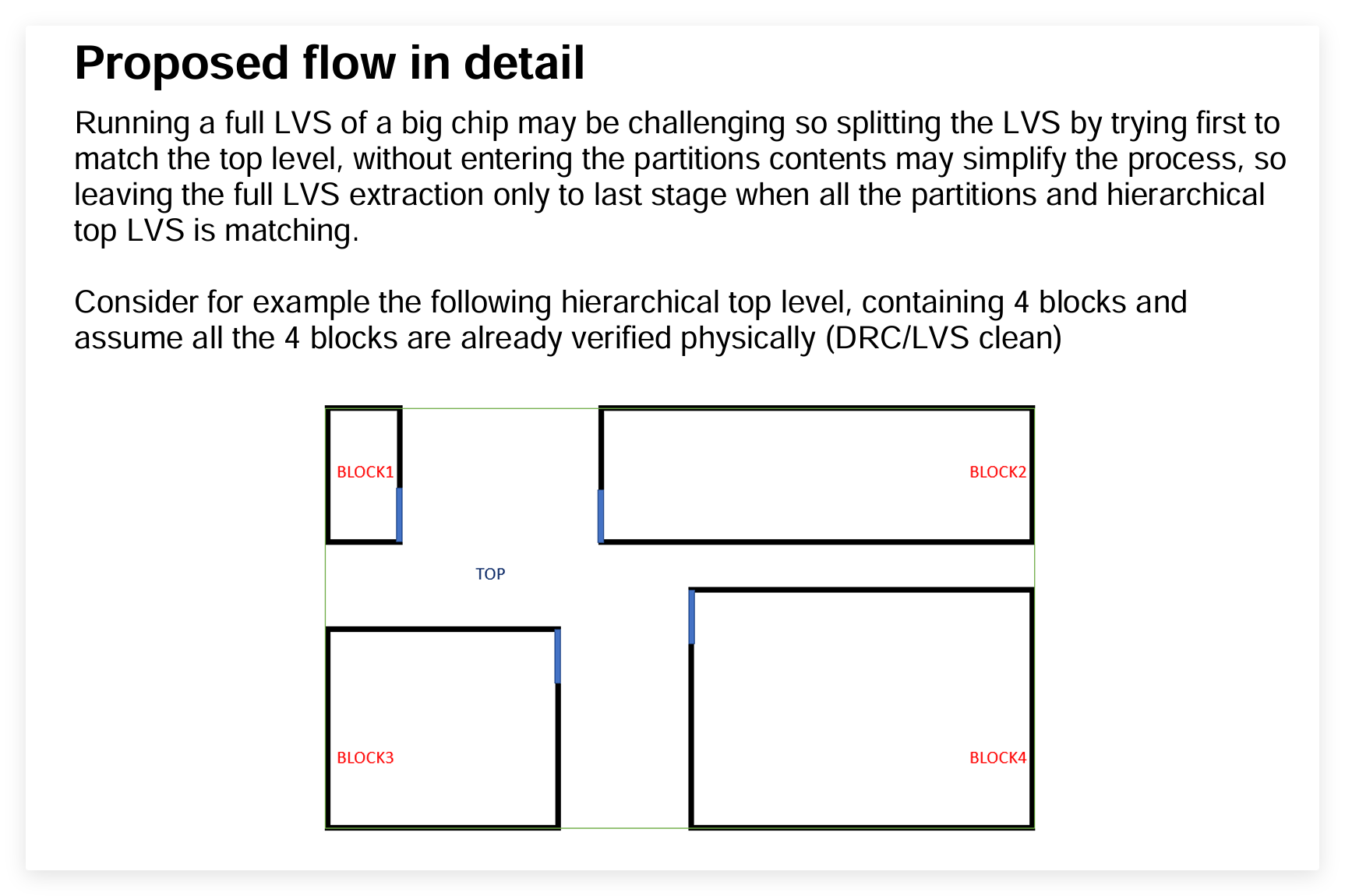 Proposed flow in detail

Running a full LVS of a big chip may be challenging so splitting the LVS by trying first to match the top level, without entering the partitions contents may simplify the process, so leaving the full LVS extraction only to last stage when all the partitions and hierarchical top LVS is matching.

Consider for example the following hierarchical top level, containing 4 blocks and assume all the 4 blocks are already verified physically (DRC/LVS clean)

BLOCK1

BLOCK2

TOP

BLOCK3

BLOCK4