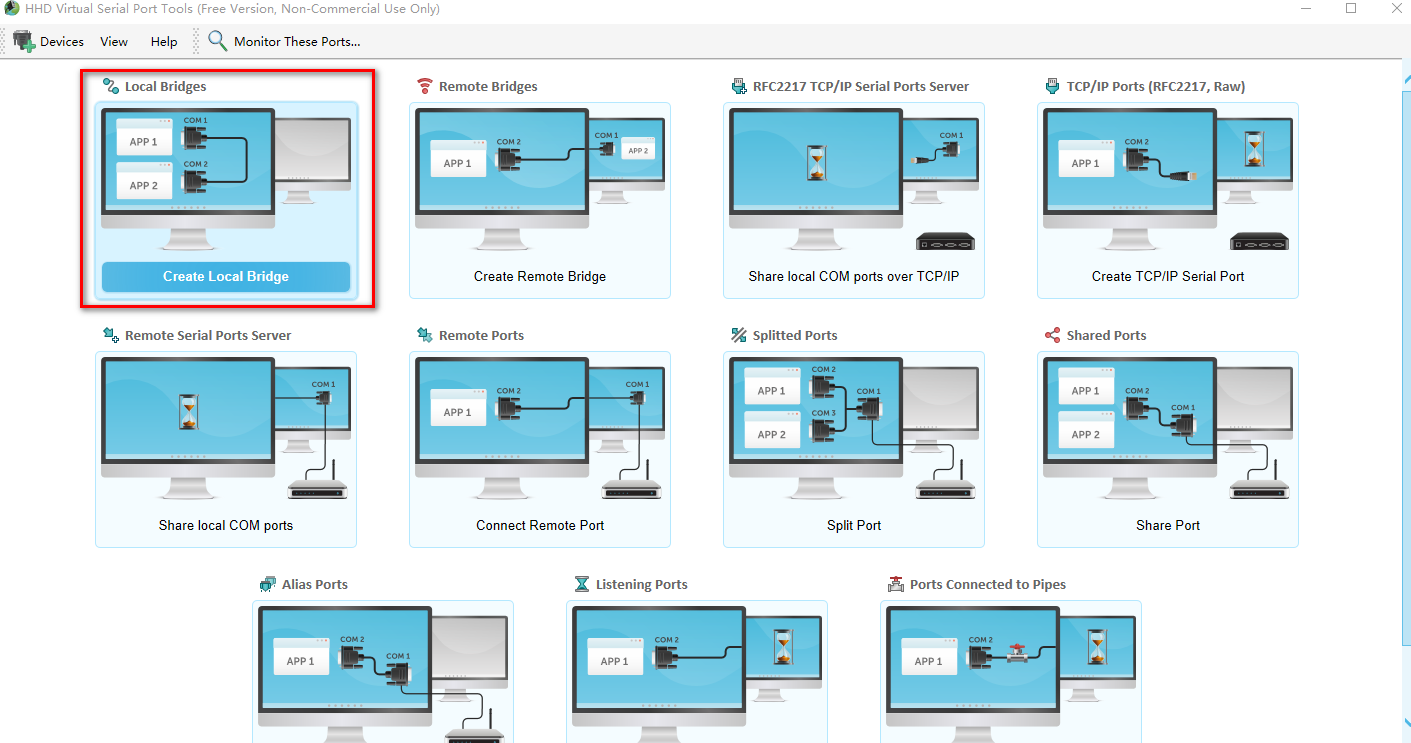 HHD Virtual Serial Port Tools (Free Version, Non-Commercial Use Only)

Devices View Help Monitor These Ports...

Local Bridges
APP 1 COM 1
APP 2 COM 2
Create Local Bridge

Remote Bridges
APP 1 COM 2 COM 1 APP 2
Create Remote Bridge

RFC2217 TCP/IP Serial Ports Server
COM 1
Share local COM ports over TCP/IP

TCP/IP Ports (RFC2217, Raw)
APP 1 COM 2
Create TCP/IP Serial Port

Remote Serial Ports Server
COM 1
Share local COM ports

Remote Ports
APP 1 COM 2 COM 1
Connect Remote Port

Splitted Ports
APP 1 COM 2 COM 1
APP 2 COM 3
Split Port

Shared Ports
APP 1 COM 2 COM 1
APP 2
Share Port

Alias Ports
APP 1 COM 2 COM 1

Listening Ports
APP 1 COM 2

Ports Connected to Pipes
APP 1 COM 2