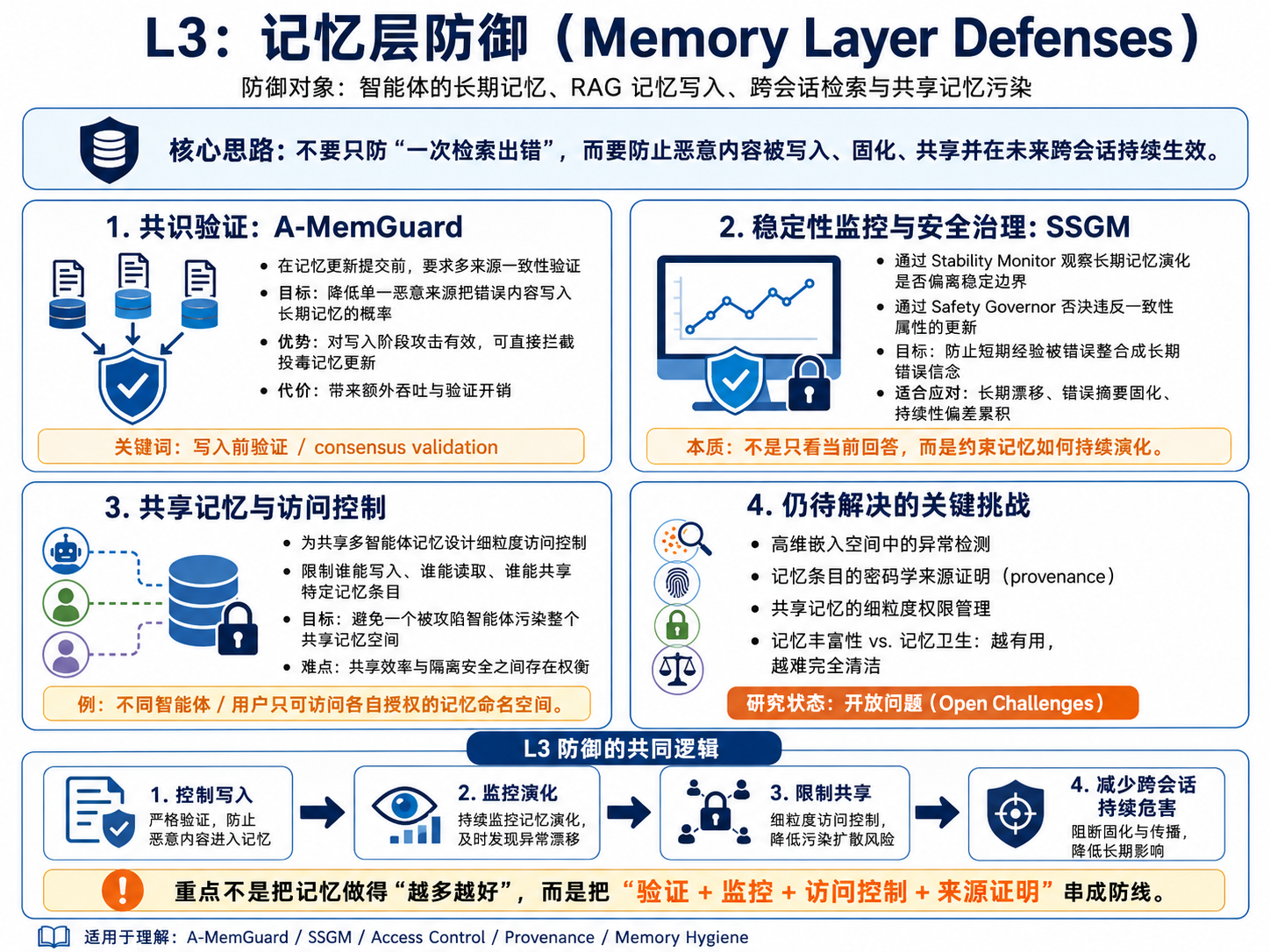 L3：记忆层防御（Memory Layer Defenses）

防御对象：智能体的长期记忆、RAG 记忆写入、跨会话检索与共享记忆污染

核心思路：不要只防“一次检索出错”，而要防止恶意内容被写入、固化、共享并在未来跨会话持续生效。

1. 共识验证：A-MemGuard

• 在记忆更新提交前，要求多来源一致性验证
• 目标：降低单一恶意来源把错误内容写入长期记忆的概率
• 优势：对写入阶段攻击有效，可直接拦截投毒记忆更新
• 代价：带来额外吞吐与验证开销

关键词：写入前验证 / consensus validation

2. 稳定性监控与安全治理：SSGM

• 通过 Stability Monitor 观察长期记忆演化是否偏离稳定边界
• 通过 Safety Governor 否决违反一致性属性的更新
• 目标：防止短期经验被错误整合成长期错误信念
• 适合应对：长期漂移、错误摘要固化、持续性偏差累积

本质：不是只看当前回答，而是约束记忆如何持续演化。

3. 共享记忆与访问控制

• 为共享多智能体记忆设计细粒度访问控制
• 限制谁能写入、谁能读取、谁能共享特定记忆条目
• 目标：避免一个被攻陷智能体污染整个共享记忆空间
• 难点：共享效率与隔离安全之间存在权衡

例：不同智能体 / 用户只可访问各自授权的记忆命名空间。

4. 仍待解决的关键挑战

• 高维嵌入空间中的异常检测
• 记忆条目的密码学来源证明（provenance）
• 共享记忆的细粒度权限管理
• 记忆丰富性 vs. 记忆卫生：越有用，越难完全清洁

研究状态：开放问题（Open Challenges）

L3 防御的共同逻辑

1. 控制写入
严格验证，防止恶意内容进入记忆

2. 监控演化
持续监控记忆演化，及时发现异常漂移

3. 限制共享
细粒度访问控制，降低污染扩散风险

4. 减少跨会话持续危害
阻断固化与传播，降低长期影响

重点不是把记忆做得“越多越好”，而是把“验证 + 监控 + 访问控制 + 来源证明”串成防线。

适用于理解：A-MemGuard / SSGM / Access Control / Provenance / Memory Hygiene