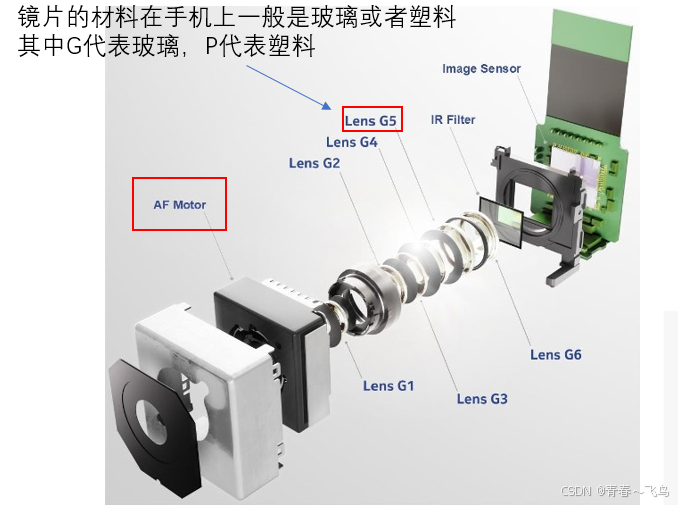 镜片的材料在手机上一般是玻璃或者塑料
其中G代表玻璃，P代表塑料

Image Sensor

Lens G5

IR Filter

Lens G4

Lens G2

AF Motor

Lens G6

Lens G1

Lens G3

CSDN @青春～飞鸟