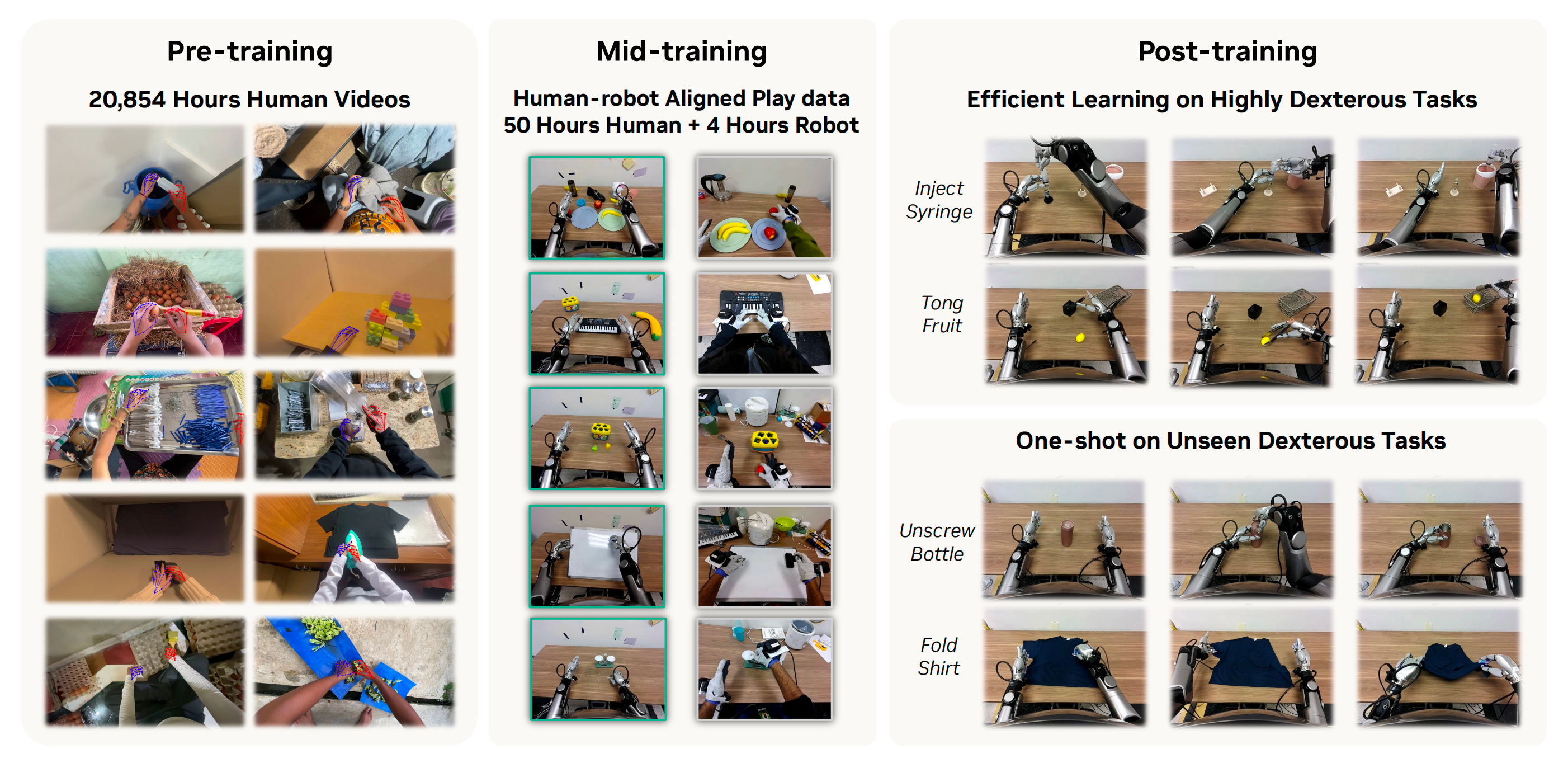 Pre-training

20,854 Hours Human Videos

Mid-training

Human-robot Aligned Play data
50 Hours Human + 4 Hours Robot

Post-training

Efficient Learning on Highly Dexterous Tasks

Inject Syringe

Tong Fruit

One-shot on Unseen Dexterous Tasks

Unscrew Bottle

Fold Shirt