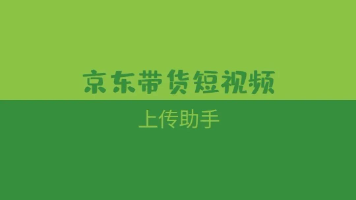 京东带货短视频

上传助手