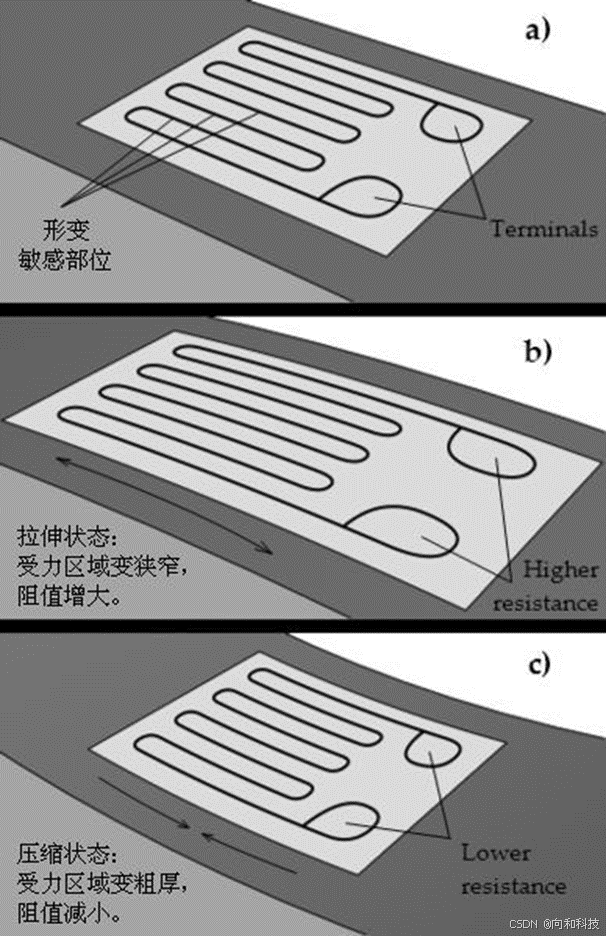 a)

形变
敏感部位

Terminals

b)

拉伸状态:
受力区域变狭窄,
阻值增大。

Higher
resistance

c)

压缩状态:
受力区域变粗厚,
阻值减小。

Lower
resistance

CSDN @向和科技