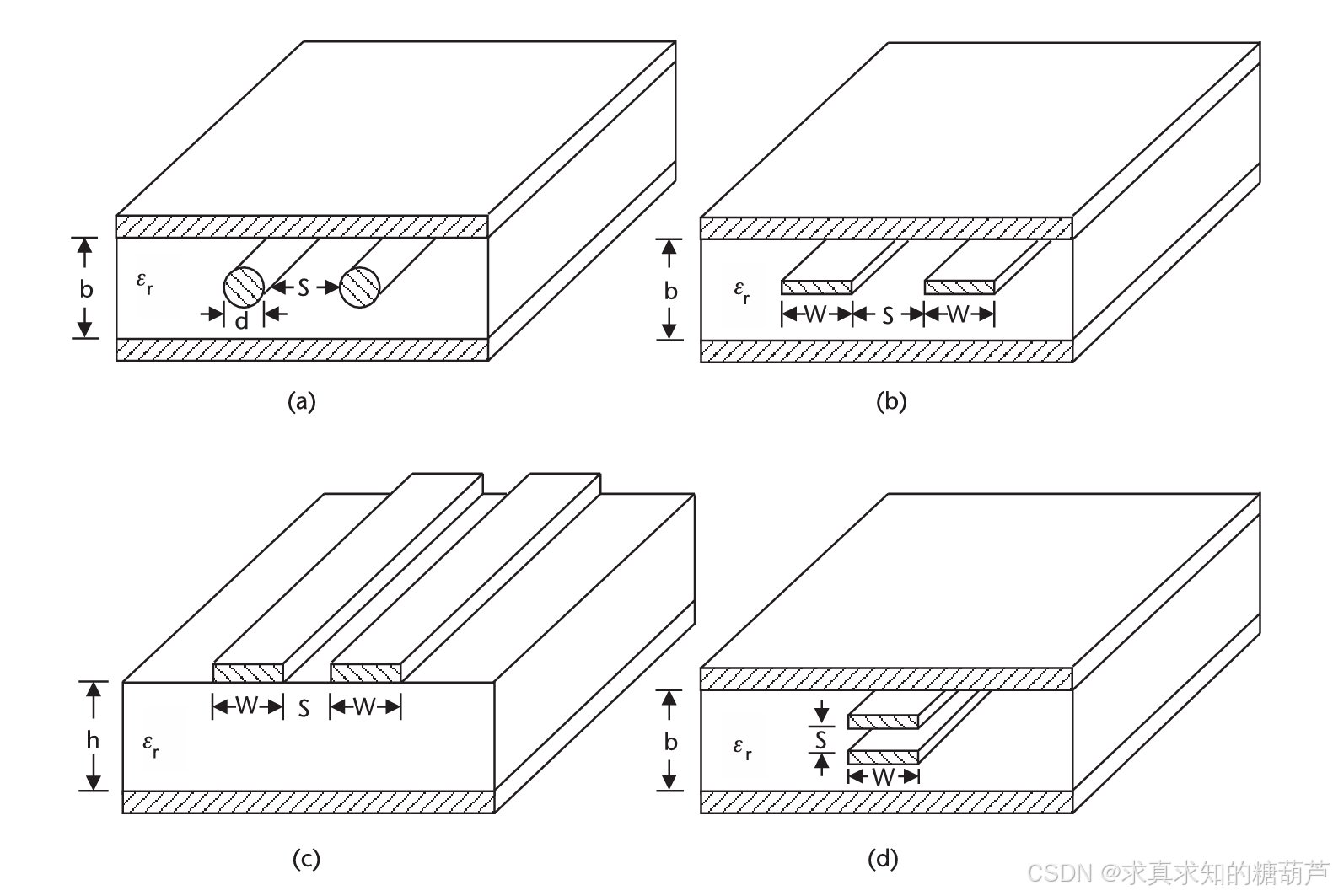 b

$\varepsilon_r$

S

d

(a)

b

$\varepsilon_r$

W

S

W

(b)

h

$\varepsilon_r$

W

S

W

(c)

b

$\varepsilon_r$

S

W

(d)

CSDN @求真求知的糖葫芦