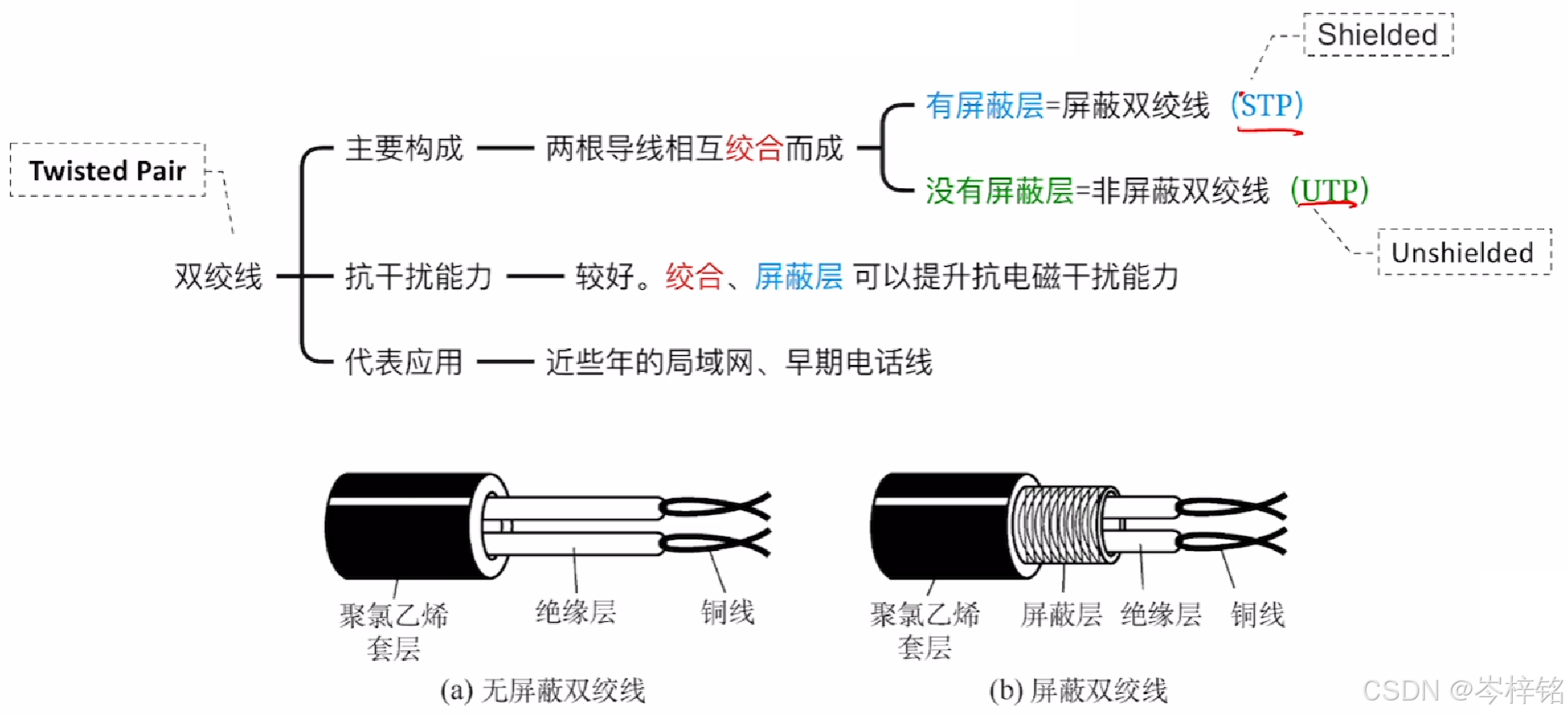 Shielded

Twisted Pair

双绞线

主要构成 —— 两根导线相互绞合而成

有屏蔽层=屏蔽双绞线 (STP)

没有屏蔽层=非屏蔽双绞线 (UTP)

Unshielded

抗干扰能力 —— 较好。绞合、屏蔽层 可以提升抗电磁干扰能力

代表应用 —— 近些年的局域网、早期电话线

聚氯乙烯套层　绝缘层　铜线

(a) 无屏蔽双绞线

聚氯乙烯套层　屏蔽层　绝缘层　铜线

(b) 屏蔽双绞线

CSDN @岑梓铭