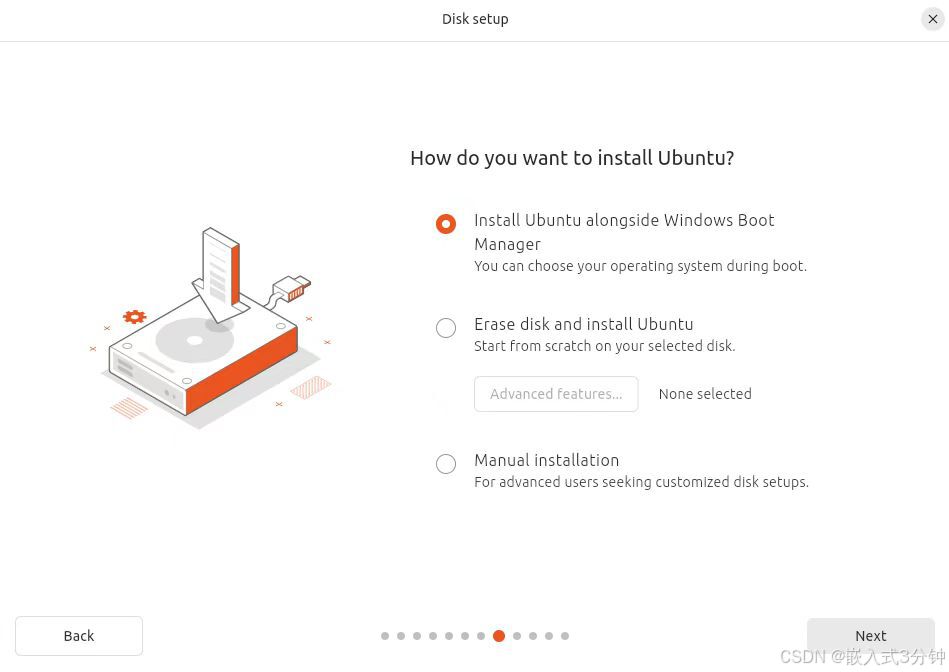 Disk setup

How do you want to install Ubuntu?

Install Ubuntu alongside Windows Boot Manager
You can choose your operating system during boot.

Erase disk and install Ubuntu
Start from scratch on your selected disk.

Advanced features...

None selected

Manual installation
For advanced users seeking customized disk setups.

Back

Next

CSDN @嵌入式3分钟