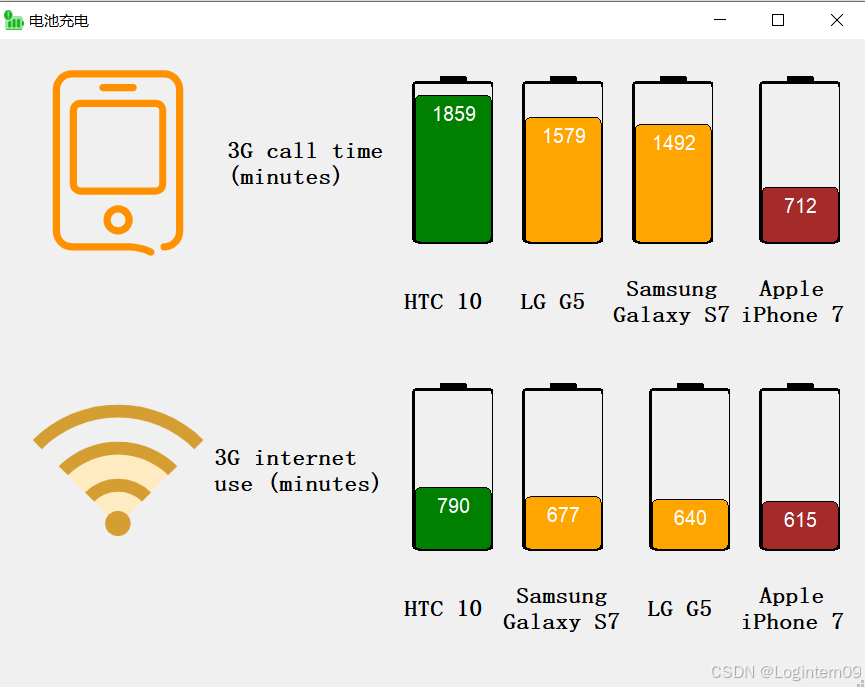 电池充电

3G call time (minutes)

1859
1579
1492
712

HTC 10
LG G5
Samsung Galaxy S7
Apple iPhone 7

3G internet use (minutes)

790
677
640
615

HTC 10
Samsung Galaxy S7
LG G5
Apple iPhone 7

CSDN @Logintern09