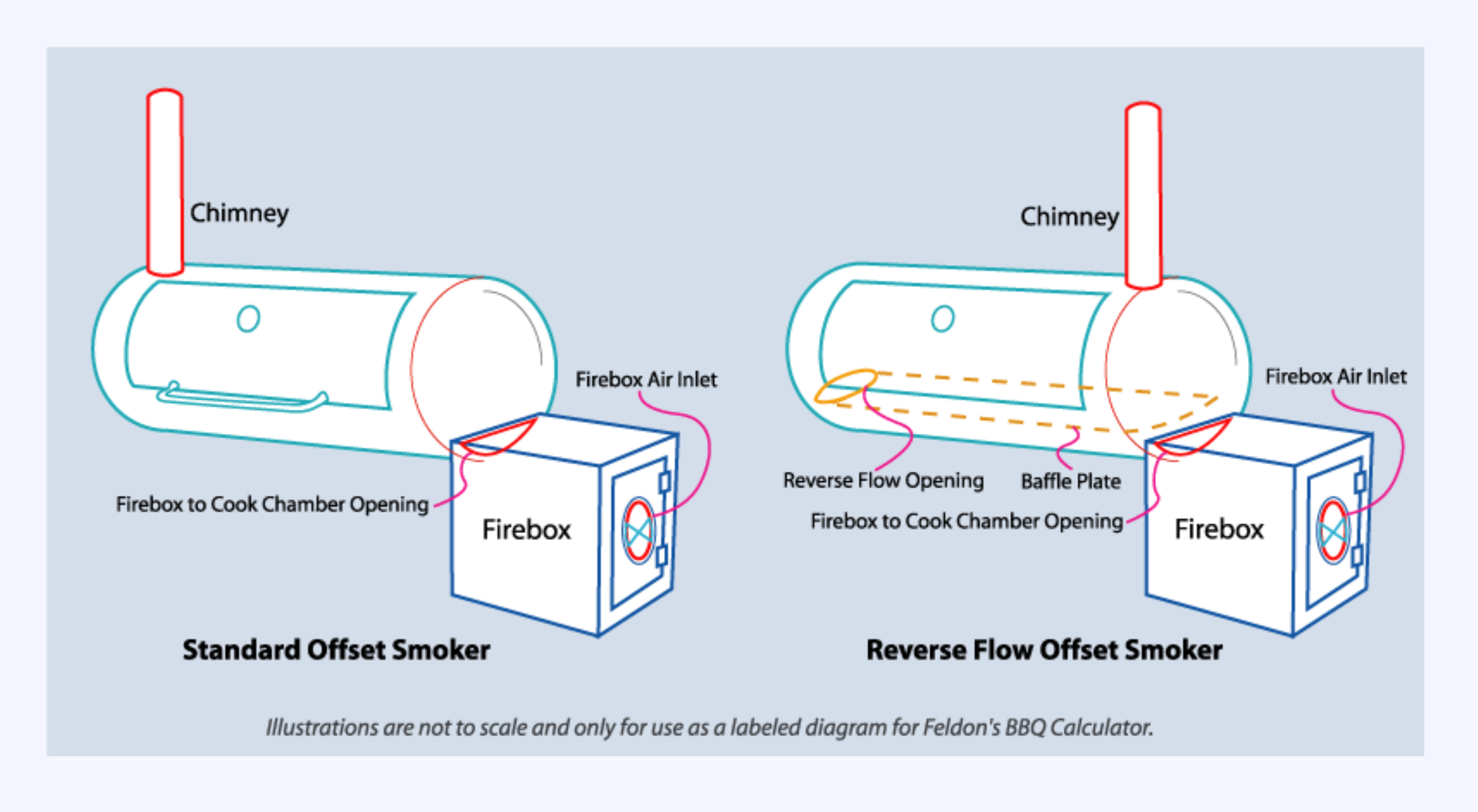 Chimney

Firebox Air Inlet

Firebox to Cook Chamber Opening

Firebox

Standard Offset Smoker

Chimney

Firebox Air Inlet

Reverse Flow Opening

Baffle Plate

Firebox to Cook Chamber Opening

Firebox

Reverse Flow Offset Smoker

Illustrations are not to scale and only for use as a labeled diagram for Feldon's BBQ Calculator.