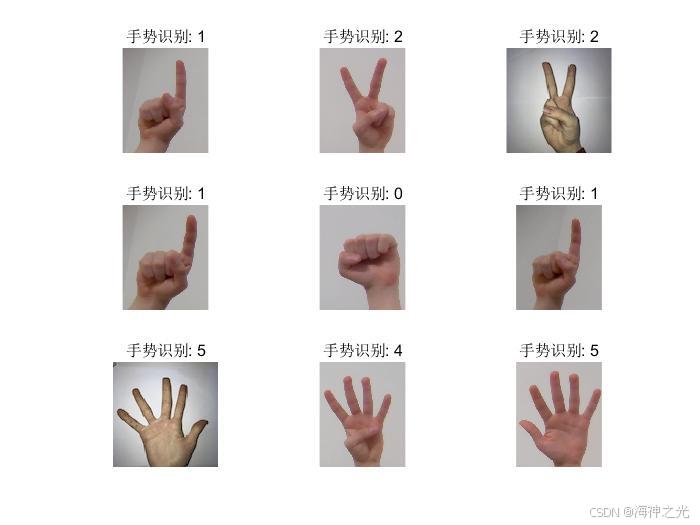 手势识别: 1

手势识别: 2

手势识别: 2

手势识别: 1

手势识别: 0

手势识别: 1

手势识别: 5

手势识别: 4

手势识别: 5

CSDN @海神之光