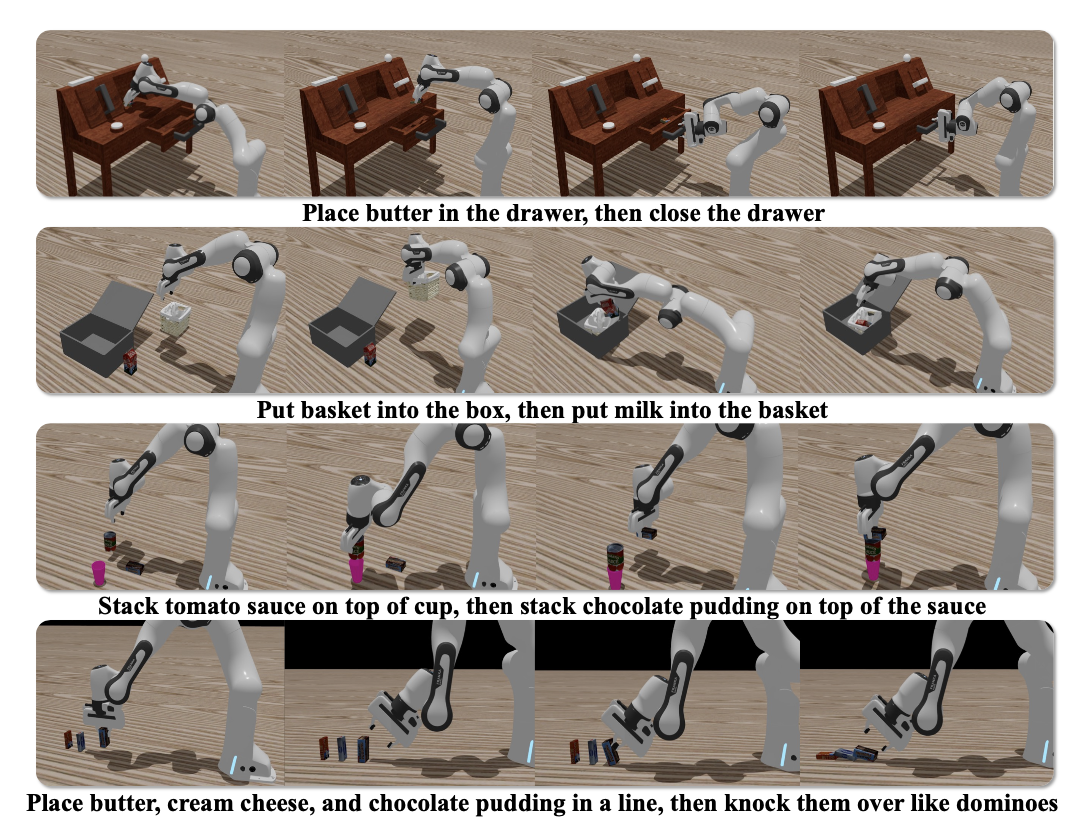 Place butter in the drawer, then close the drawer

Put basket into the box, then put milk into the basket

Stack tomato sauce on top of cup, then stack chocolate pudding on top of the sauce

Place butter, cream cheese, and chocolate pudding in a line, then knock them over like dominoes