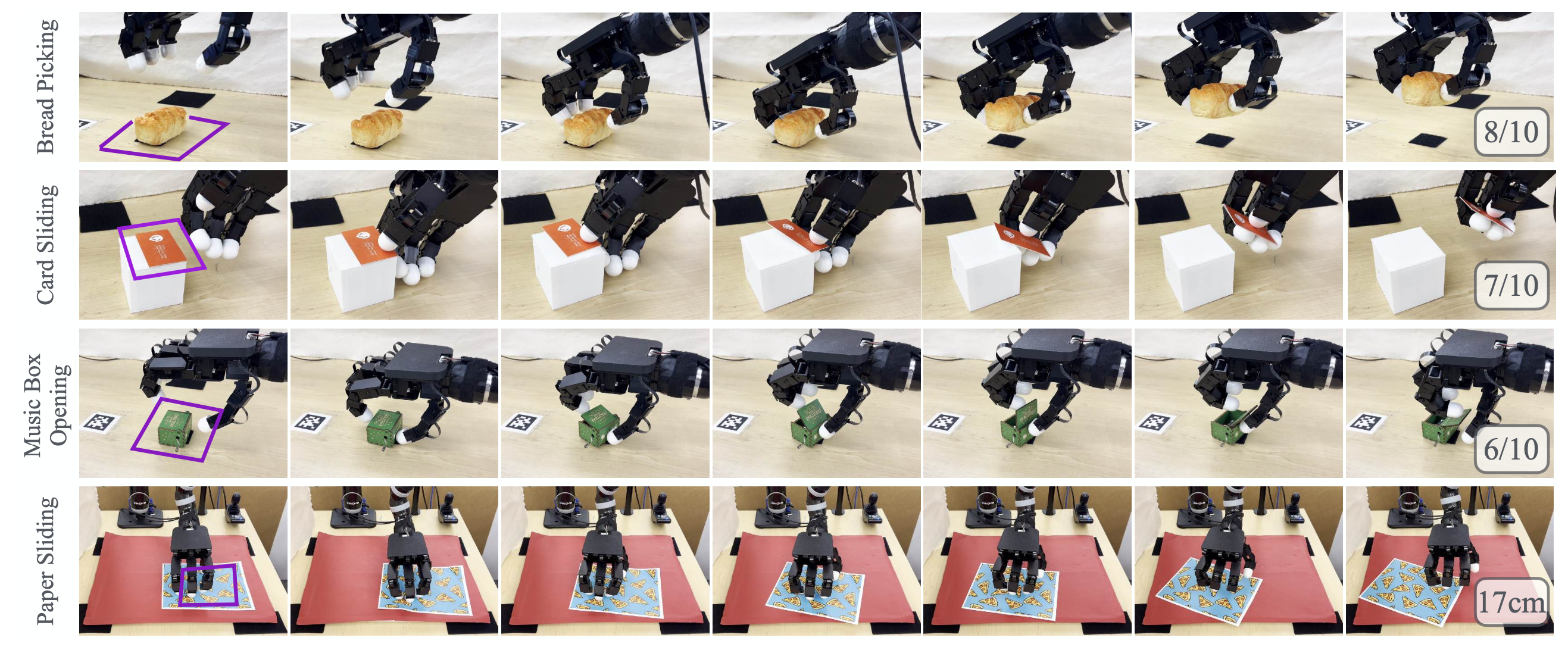 Bread Picking
8/10

Card Sliding
7/10

Music Box Opening
6/10

Paper Sliding
17cm