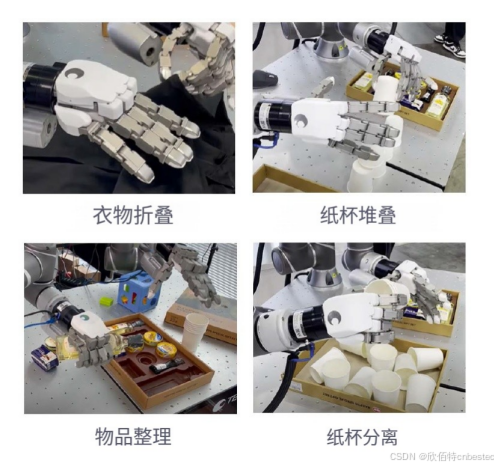 衣物折叠

纸杯堆叠

物品整理

纸杯分离

CSDN @欣佰特cnbestec