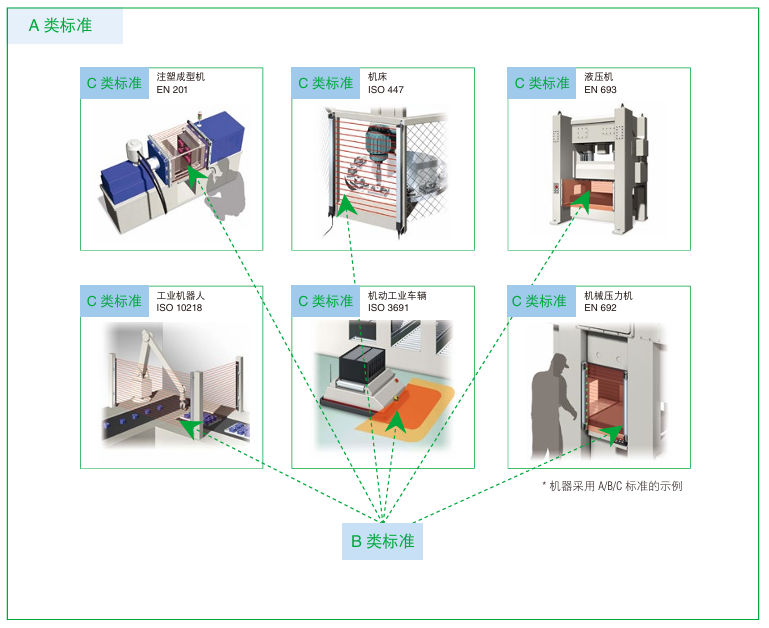 A 类标准

C 类标准 注塑成型机 EN 201

C 类标准 机床 ISO 447

C 类标准 液压机 EN 693

C 类标准 工业机器人 ISO 10218

C 类标准 机动工业车辆 ISO 3691

C 类标准 机械压力机 EN 692

* 机器采用 A/B/C 标准的示例

B 类标准