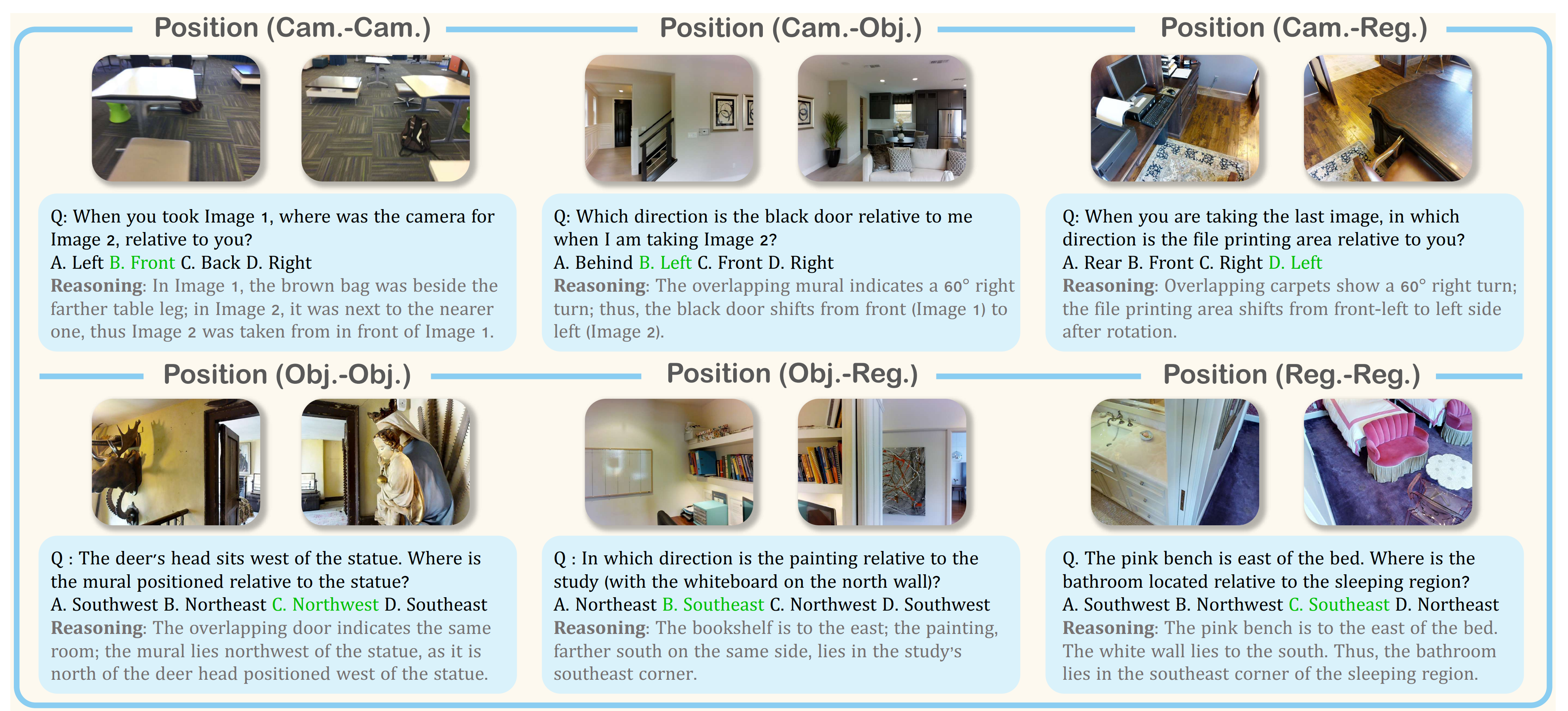 Position (Cam.-Cam.)

Q: When you took Image 1, where was the camera for Image 2, relative to you?
A. Left B. Front C. Back D. Right
Reasoning: In Image 1, the brown bag was beside the farther table leg; in Image 2, it was next to the nearer one, thus Image 2 was taken from in front of Image 1.

Position (Cam.-Obj.)

Q: Which direction is the black door relative to me when I am taking Image 2?
A. Behind B. Left C. Front D. Right
Reasoning: The overlapping mural indicates a 60° right turn; thus, the black door shifts from front (Image 1) to left (Image 2).

Position (Cam.-Reg.)

Q: When you are taking the last image, in which direction is the file printing area relative to you?
A. Rear B. Front C. Right D. Left
Reasoning: Overlapping carpets show a 60° right turn; the file printing area shifts from front-left to left side after rotation.

Position (Obj.-Obj.)

Q : The deer's head sits west of the statue. Where is the mural positioned relative to the statue?
A. Southwest B. Northeast C. Northwest D. Southeast
Reasoning: The overlapping door indicates the same room; the mural lies northwest of the statue, as it is north of the deer head positioned west of the statue.

Position (Obj.-Reg.)

Q : In which direction is the painting relative to the study (with the whiteboard on the north wall)?
A. Northeast B. Southeast C. Northwest D. Southwest
Reasoning: The bookshelf is to the east; the painting, farther south on the same side, lies in the study's southeast corner.

Position (Reg.-Reg.)

Q. The pink bench is east of the bed. Where is the bathroom located relative to the sleeping region?
A. Southwest B. Northwest C. Southeast D. Northeast
Reasoning: The pink bench is to the east of the bed. The white wall lies to the south. Thus, the bathroom lies in the southeast corner of the sleeping region.