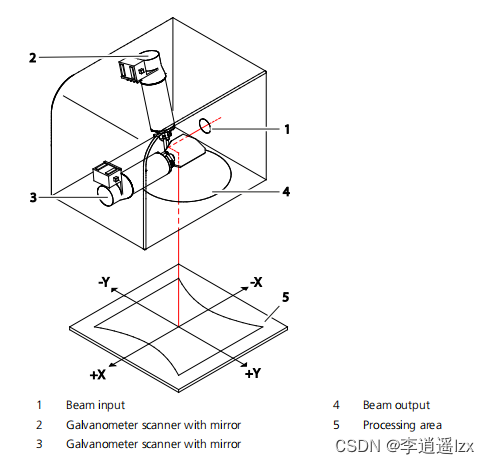 2

1

3

4

-Y

-X

5

+X

+Y

1 Beam input
2 Galvanometer scanner with mirror
3 Galvanometer scanner with mirror

4 Beam output
5 Processing area

CSDN @李逍遥lzx