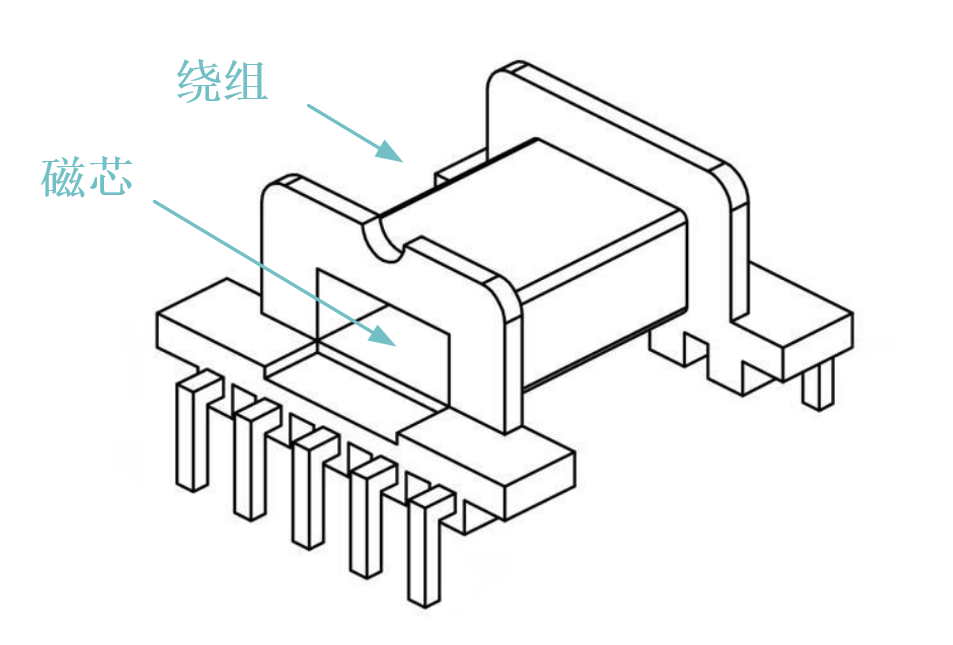 绕组

磁芯