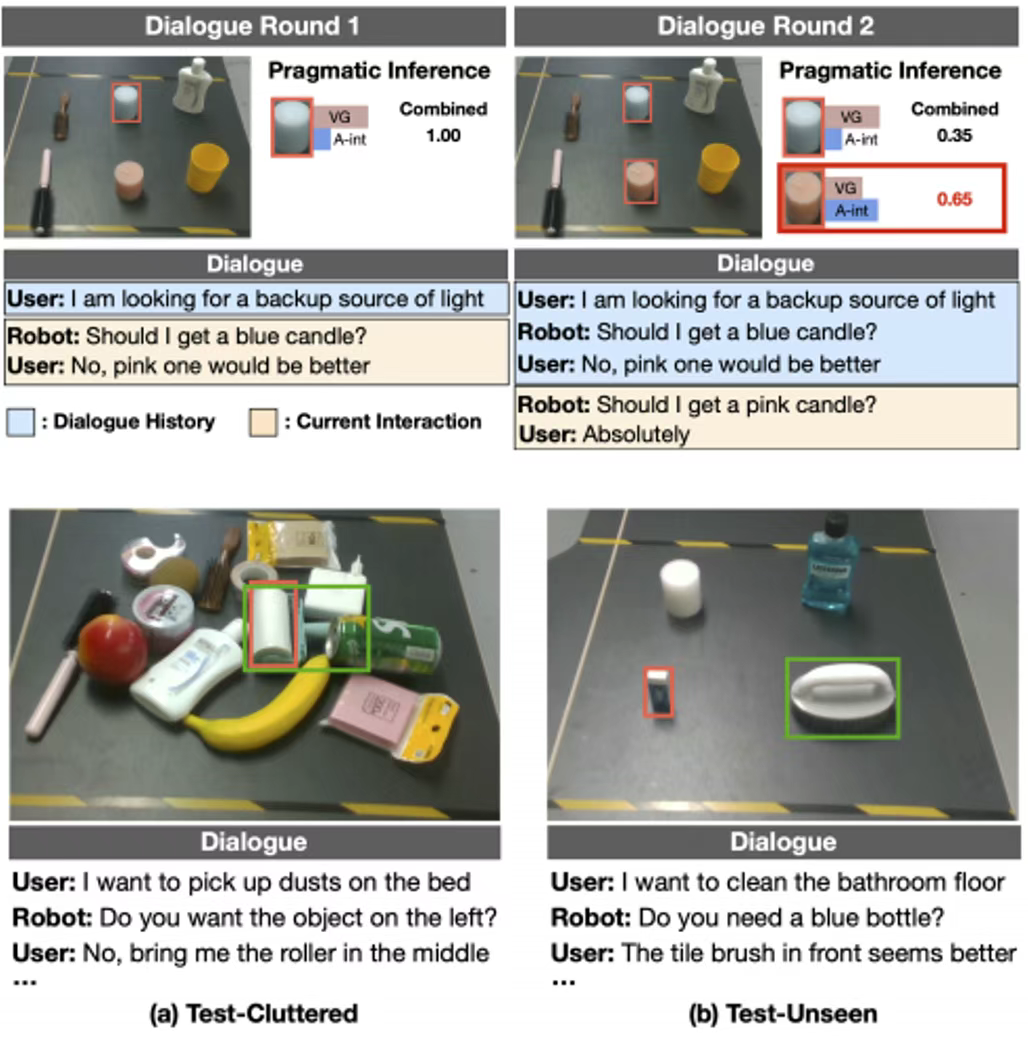 Dialogue Round 1

Pragmatic Inference

VG
A-int

Combined
1.00

Dialogue

User: I am looking for a backup source of light

Robot: Should I get a blue candle?
User: No, pink one would be better

: Dialogue History : Current Interaction

Dialogue Round 2

Pragmatic Inference

VG
A-int

Combined
0.35

VG
A-int

0.65

Dialogue

User: I am looking for a backup source of light
Robot: Should I get a blue candle?
User: No, pink one would be better

Robot: Should I get a pink candle?
User: Absolutely

Dialogue

User: I want to pick up dusts on the bed
Robot: Do you want the object on the left?
User: No, bring me the roller in the middle
...

(a) Test-Cluttered

Dialogue

User: I want to clean the bathroom floor
Robot: Do you need a blue bottle?
User: The tile brush in front seems better
...

(b) Test-Unseen