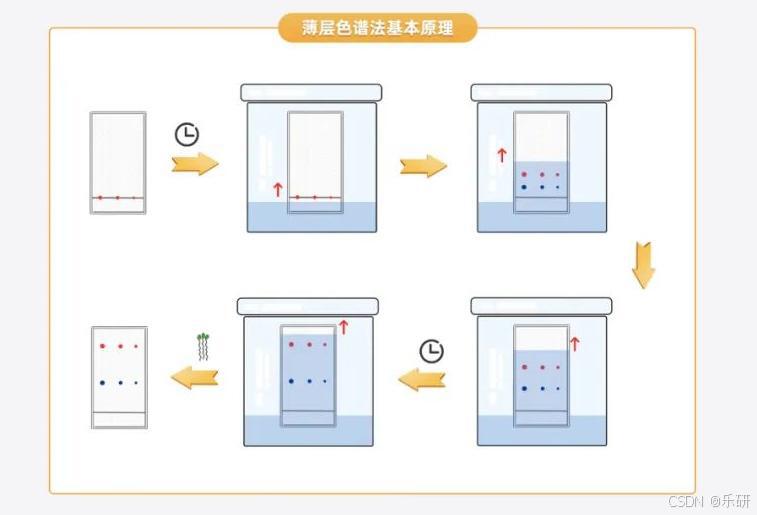 薄层色谱法基本原理

CSDN @乐研