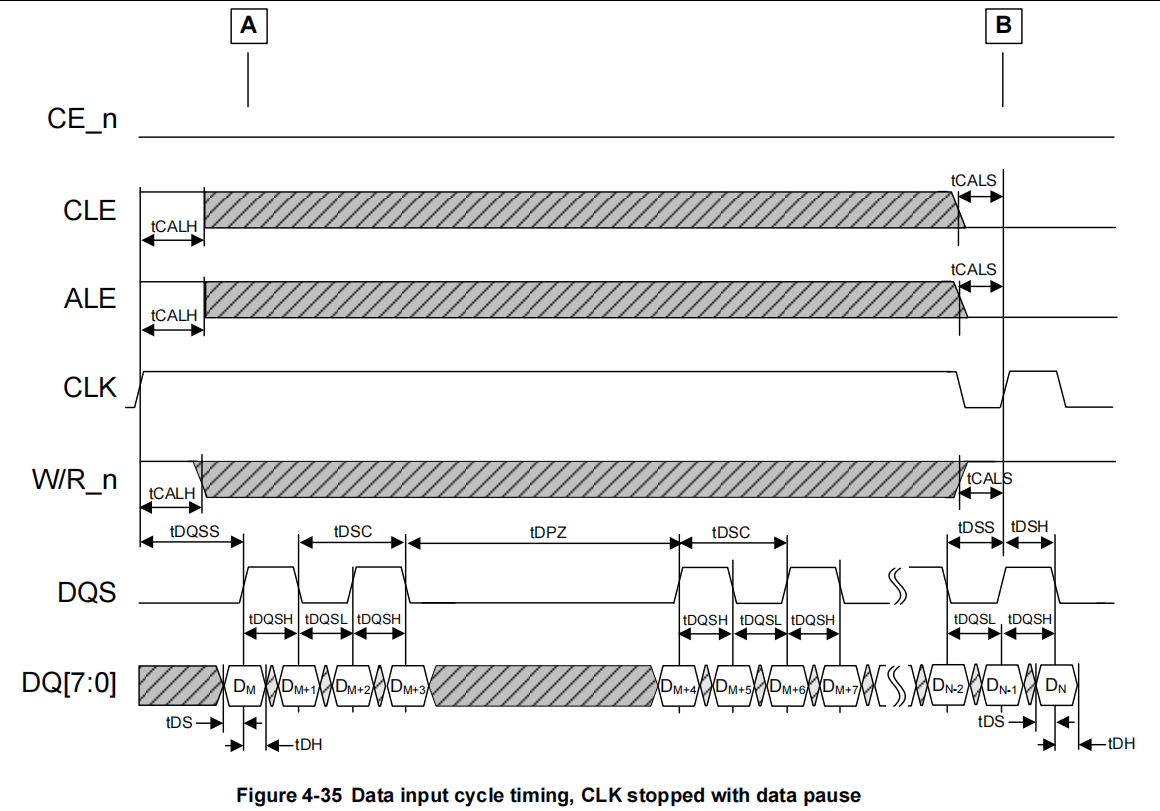 A

B

CE_n

CLE

tCALH

tCALS

ALE

tCALH

tCALS

CLK

W/R_n

tCALH

tCALS

tDQSS

tDSC

tDPZ

tDSC

tDSS

tDSH

DQS

tDQSH

tDQSL

tDQSH

tDQSH

tDQSL

tDQSH

tDQSL

tDQSH

DQ[7:0]

$D_M$

$D_{M+1}$

$D_{M+2}$

$D_{M+3}$

$D_{M+4}$

$D_{M+5}$

$D_{M+6}$

$D_{M+7}$

$D_{N-2}$

$D_{N-1}$

$D_N$

tDS

tDH

tDS

tDH

Figure 4-35 Data input cycle timing, CLK stopped with data pause